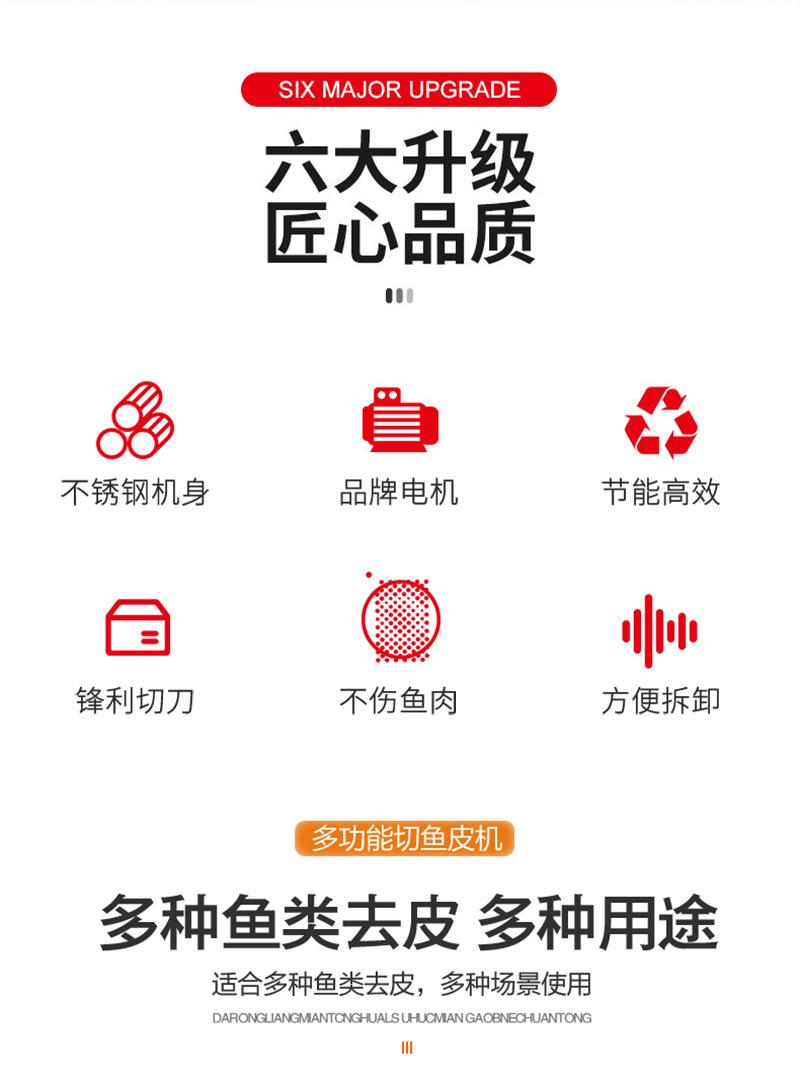 SIX MAJOR UPGRADE

六大升级
匠心品质

不锈钢机身

品牌电机

节能高效

锋利切刀

不伤鱼肉

方便拆卸

多功能切鱼皮机

多种鱼类去皮 多种用途

适合多种鱼类去皮，多种场景使用

DARONGLIANGMIANTCNGHUALS UHUCMIAN GAOBNECHUANTONG