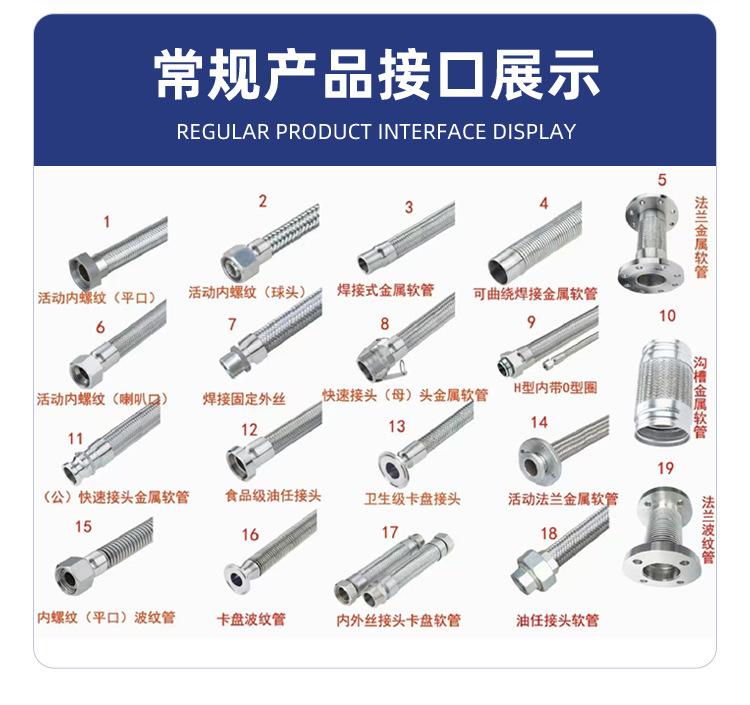 常规产品接口展示

REGULAR PRODUCT INTERFACE DISPLAY

1
活动内螺纹（平口）

2
活动内螺纹（球头）

3
焊接式金属软管

4
可曲绕焊接金属软管

5
法兰金属软管

6
活动内螺纹（喇叭口）

7
焊接固定外丝

8
快速接头（母）头金属软管

9
H型内带0型圈

10
沟槽金属软管

11
（公）快速接头金属软管

12
食品级油任接头

13
卫生级卡盘接头

14
活动法兰金属软管

19
法兰波纹管

15
内螺纹（平口）波纹管

16
卡盘波纹管

17
内外丝接头卡盘软管

18
油任接头软管