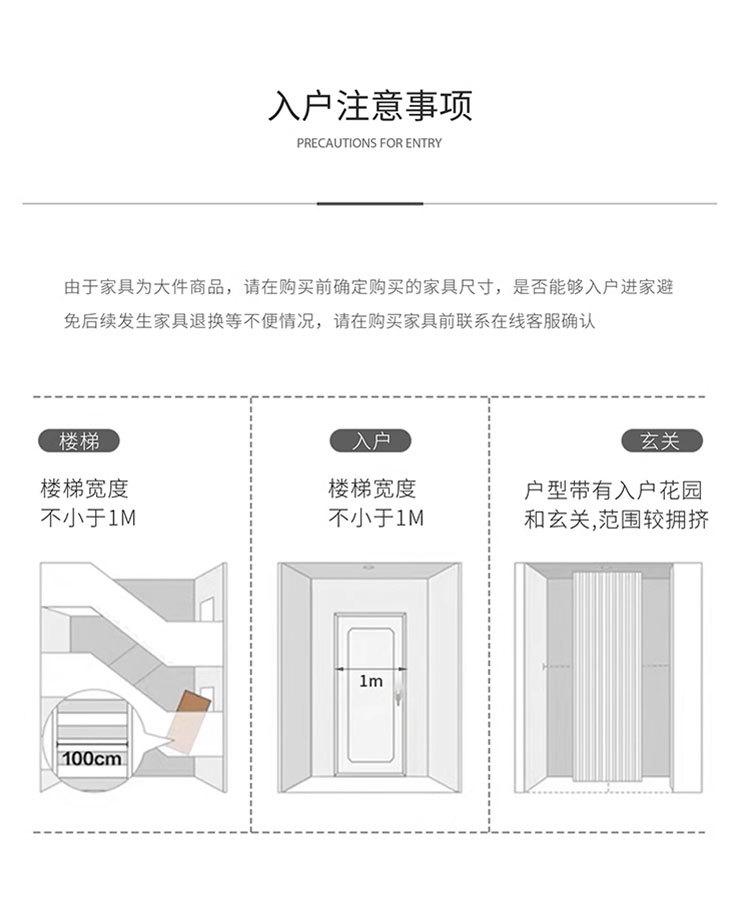 入户注意事项
PRECAUTIONS FOR ENTRY

由于家具为大件商品，请在购买前确定购买的家具尺寸，是否能够入户进家避免后续发生家具退换等不便情况，请在购买家具前联系在线客服确认

楼梯
楼梯宽度
不小于1M

100cm

入户
楼梯宽度
不小于1M

1m

玄关
户型带有入户花园
和玄关,范围较拥挤