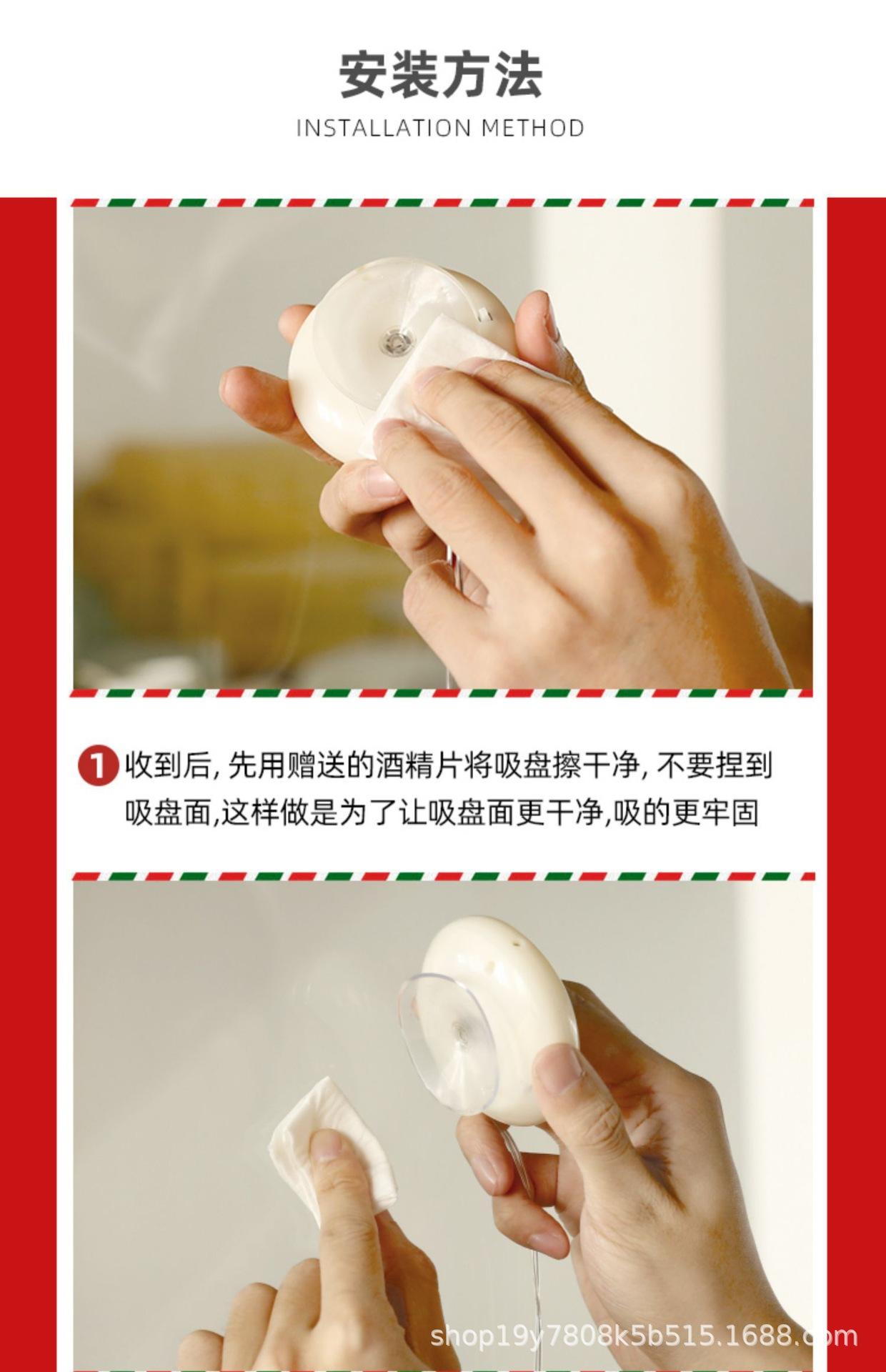 安装方法

INSTALLATION METHOD

1 收到后, 先用赠送的酒精片将吸盘擦干净, 不要捏到吸盘面,这样做是为了让吸盘面更干净,吸的更牢固

shop19y7808k5b515.1688.com