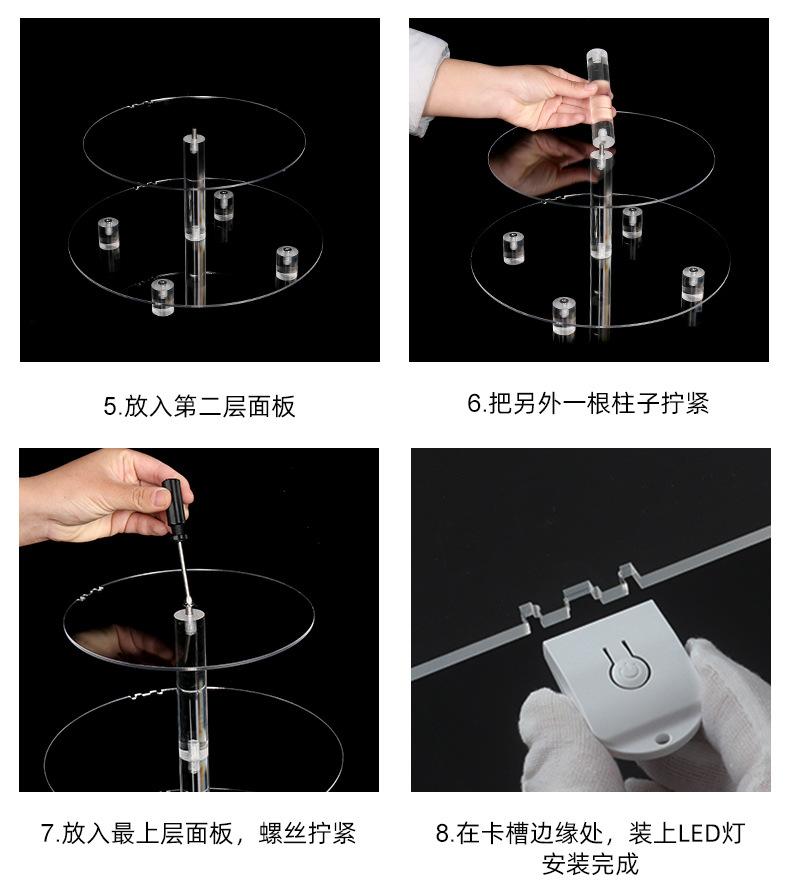 5.放入第二层面板

6.把另外一根柱子拧紧

7.放入最上层面板，螺丝拧紧

8.在卡槽边缘处，装上LED灯
安装完成