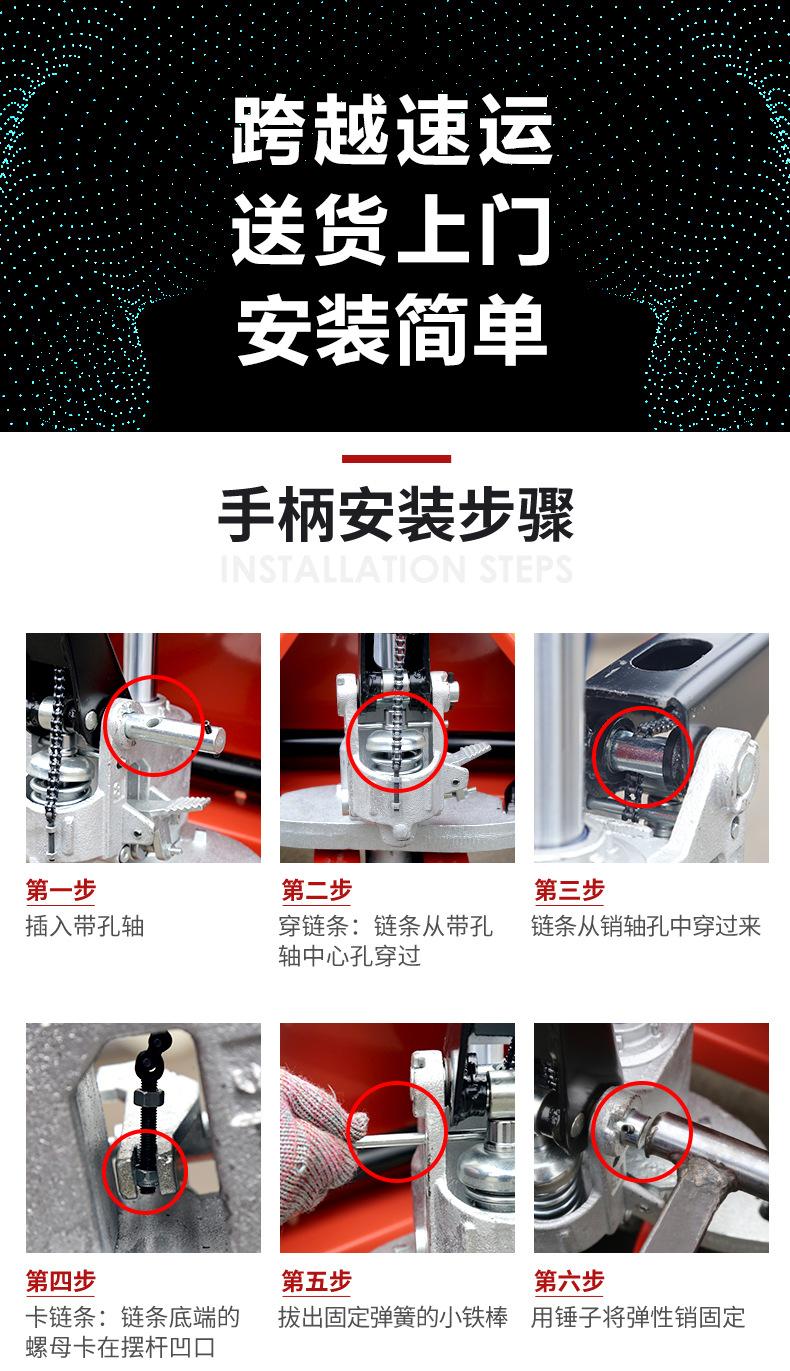 跨越速运
送货上门
安装简单

手柄安装步骤
INSTALLATION STEPS

第一步
插入带孔轴

第二步
穿链条：链条从带孔轴中心孔穿过

第三步
链条从销轴孔中穿过来

第四步
卡链条：链条底端的螺母卡在摆杆凹口

第五步
拔出固定弹簧的小铁棒

第六步
用锤子将弹性销固定