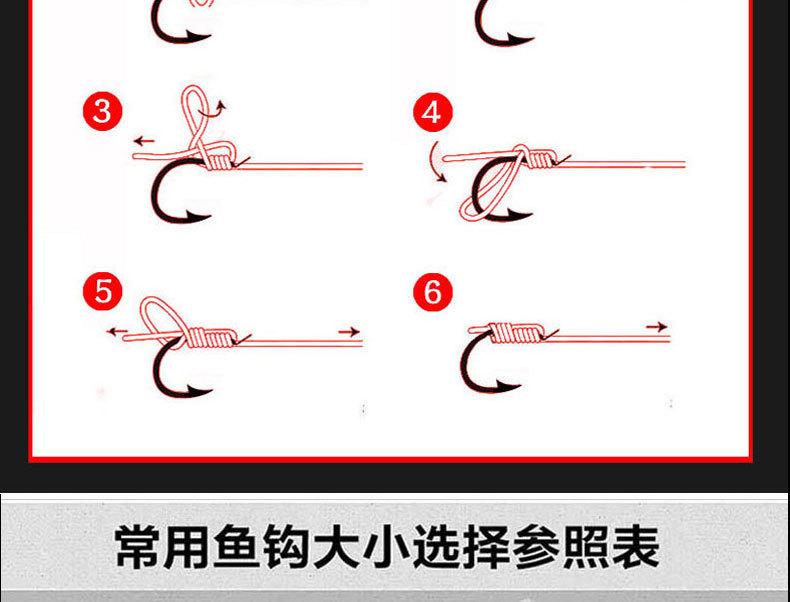 3

4

5

6

常用鱼钩大小选择参照表