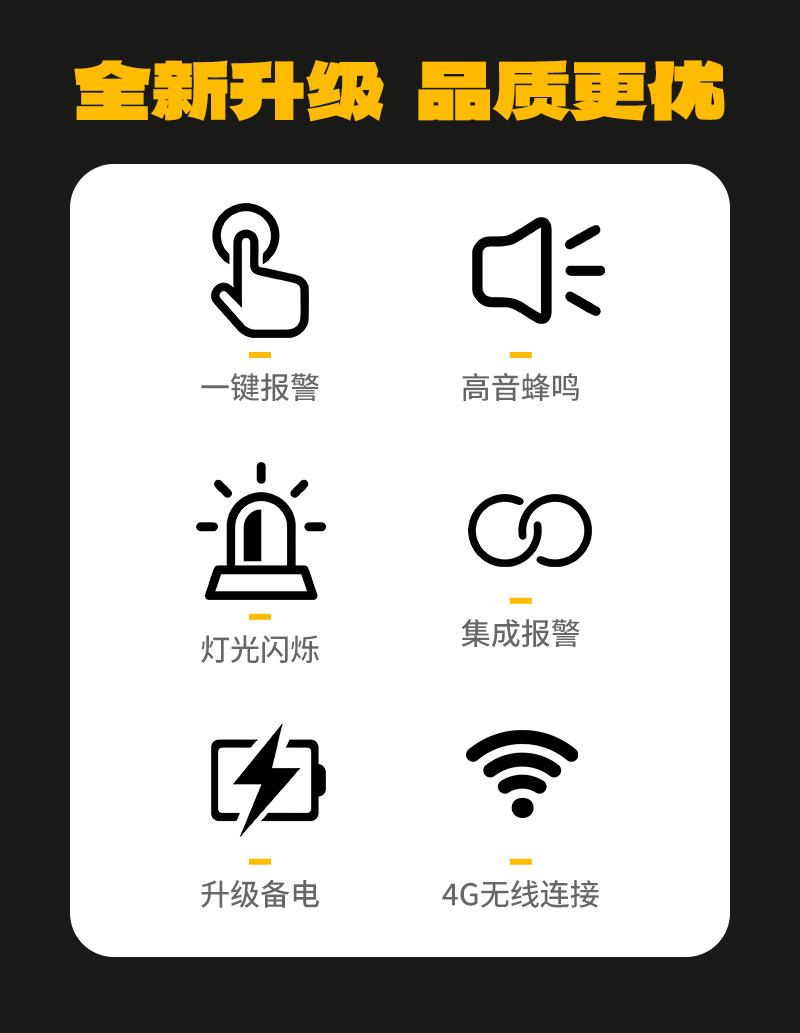 全新升级 品质更优

一键报警

高音蜂鸣

灯光闪烁

集成报警

升级备电

4G无线连接