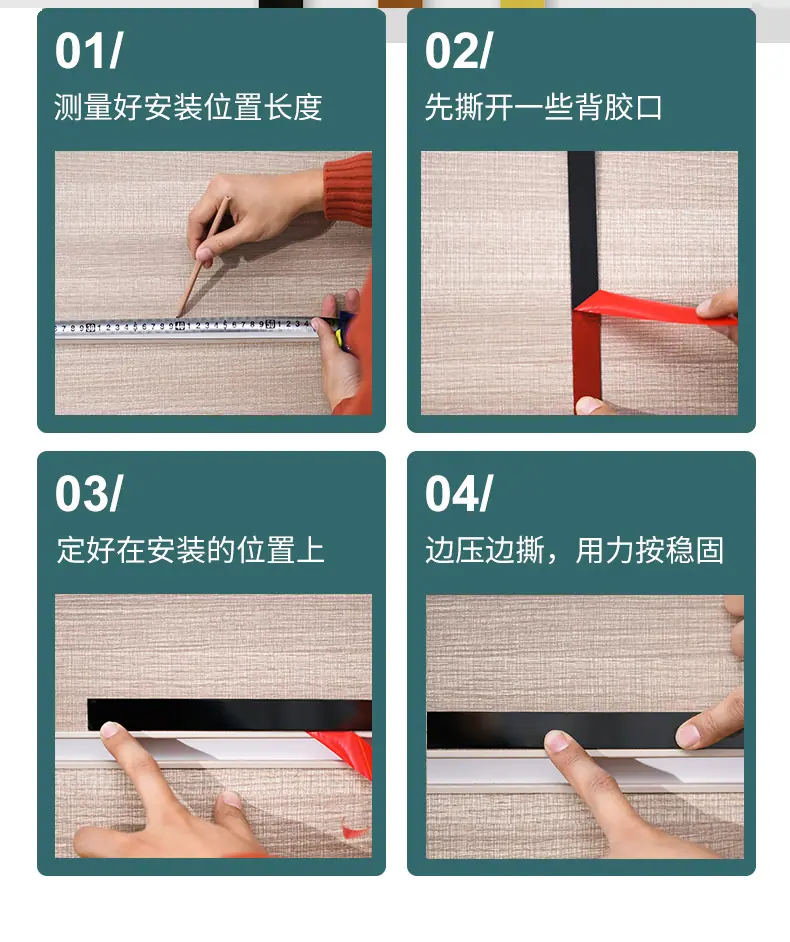 01/
测量好安装位置长度

02/
先撕开一些背胶口

03/
定好在安装的位置上

04/
边压边撕，用力按稳固