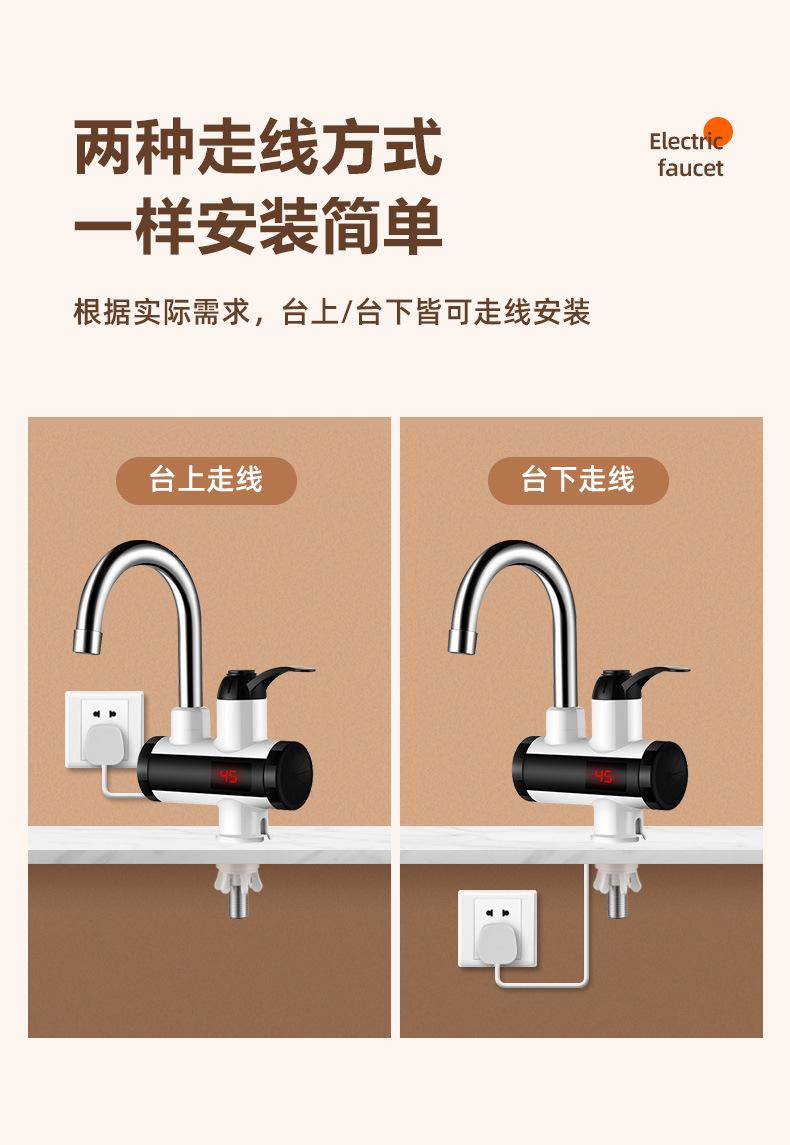 两种走线方式
一样安装简单

Electric faucet

根据实际需求，台上/台下皆可走线安装

台上走线

45

台下走线

45