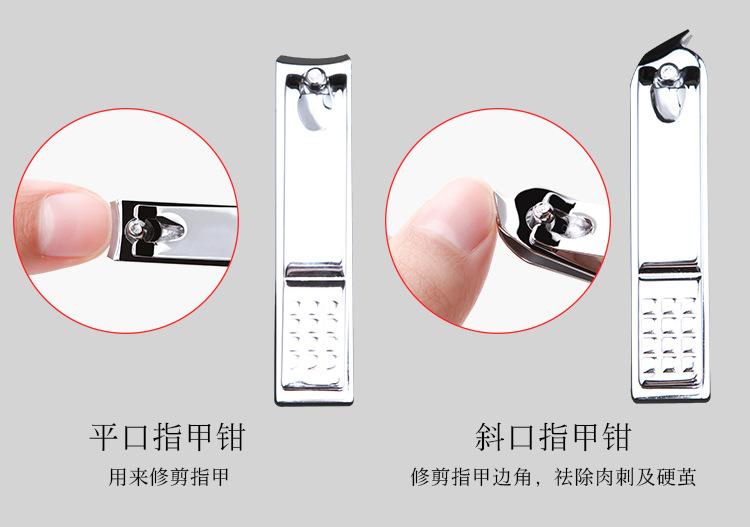 平口指甲钳
用来修剪指甲

斜口指甲钳
修剪指甲边角，祛除肉刺及硬茧