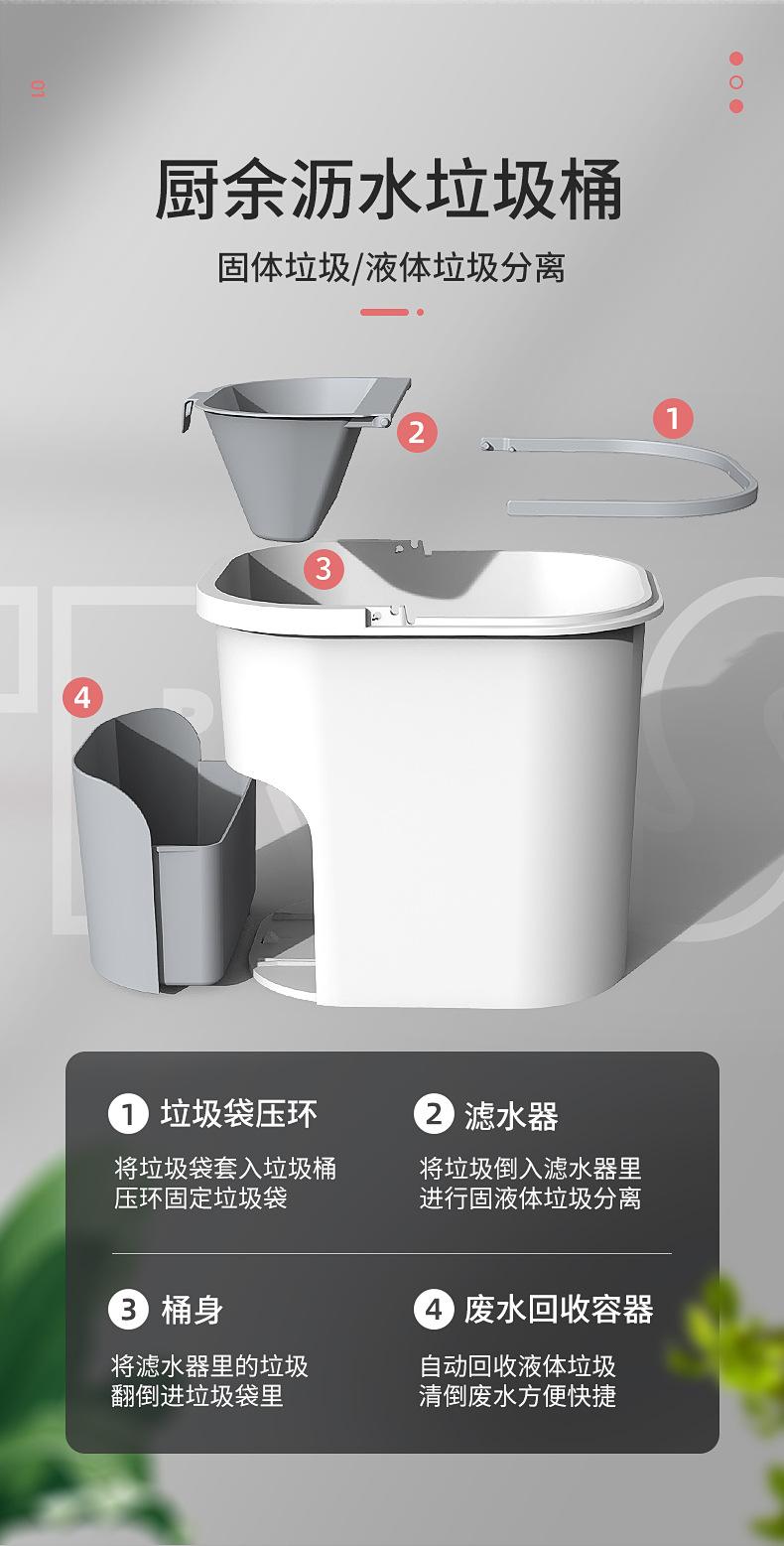 01

厨余沥水垃圾桶

固体垃圾/液体垃圾分离

2

1

3

4

1 垃圾袋压环

将垃圾袋套入垃圾桶
压环固定垃圾袋

2 滤水器

将垃圾倒入滤水器里
进行固液体垃圾分离

3 桶身

将滤水器里的垃圾
翻倒进垃圾袋里

4 废水回收容器

自动回收液体垃圾
清倒废水方便快捷