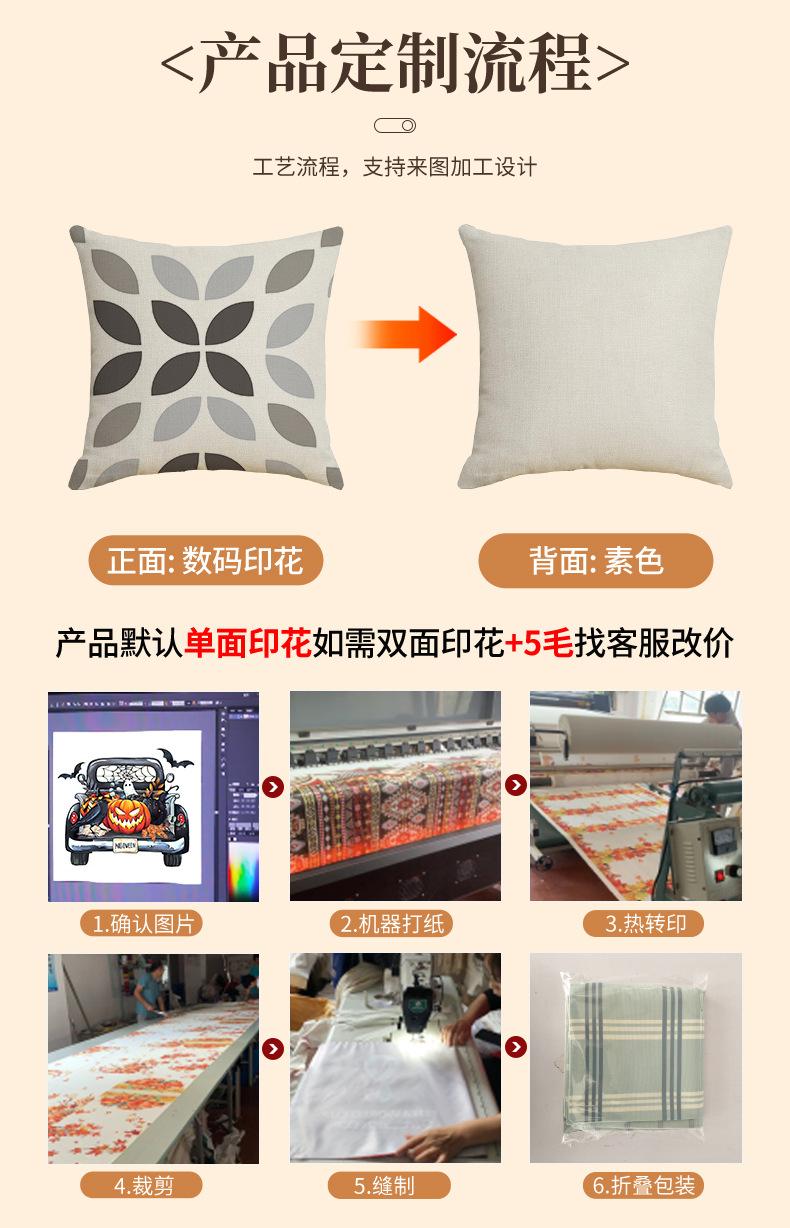 <产品定制流程>

工艺流程，支持来图加工设计

正面: 数码印花

背面: 素色

产品默认单面印花如需双面印花+5毛找客服改价

1.确认图片

2.机器打纸

3.热转印

4.裁剪

5.缝制

6.折叠包装