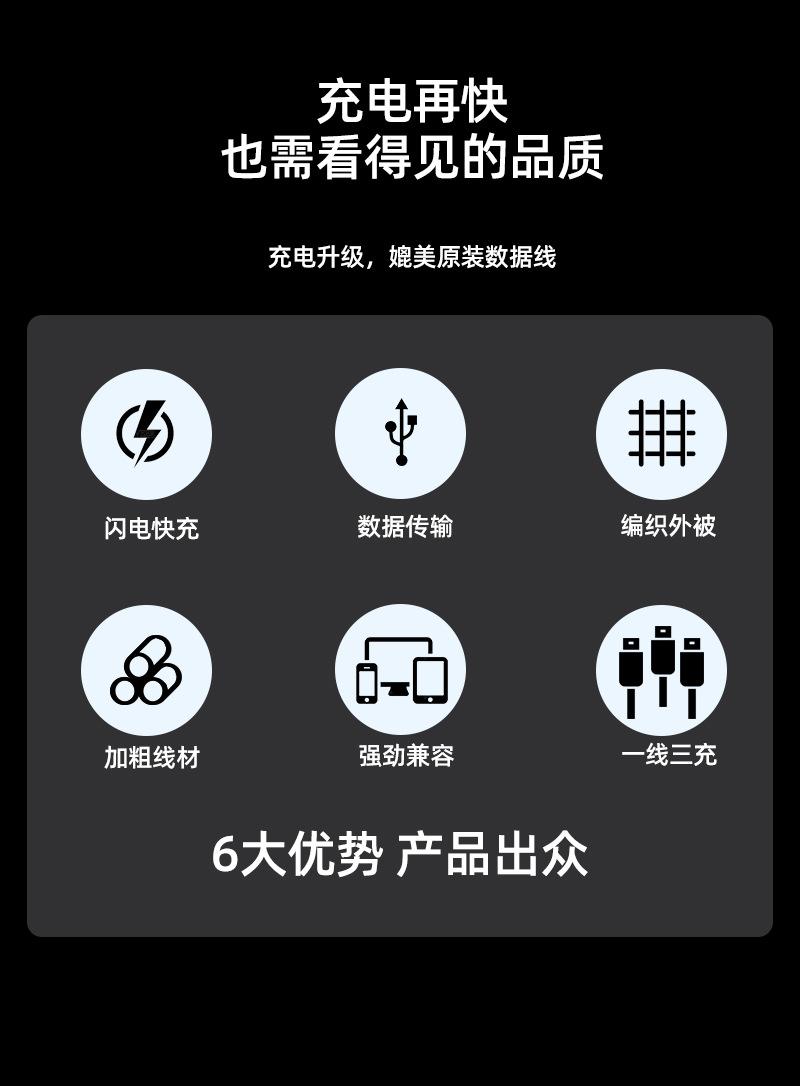 充电再快
也需看得见的品质

充电升级，媲美原装数据线

闪电快充

数据传输

编织外被

加粗线材

强劲兼容

一线三充

6大优势 产品出众