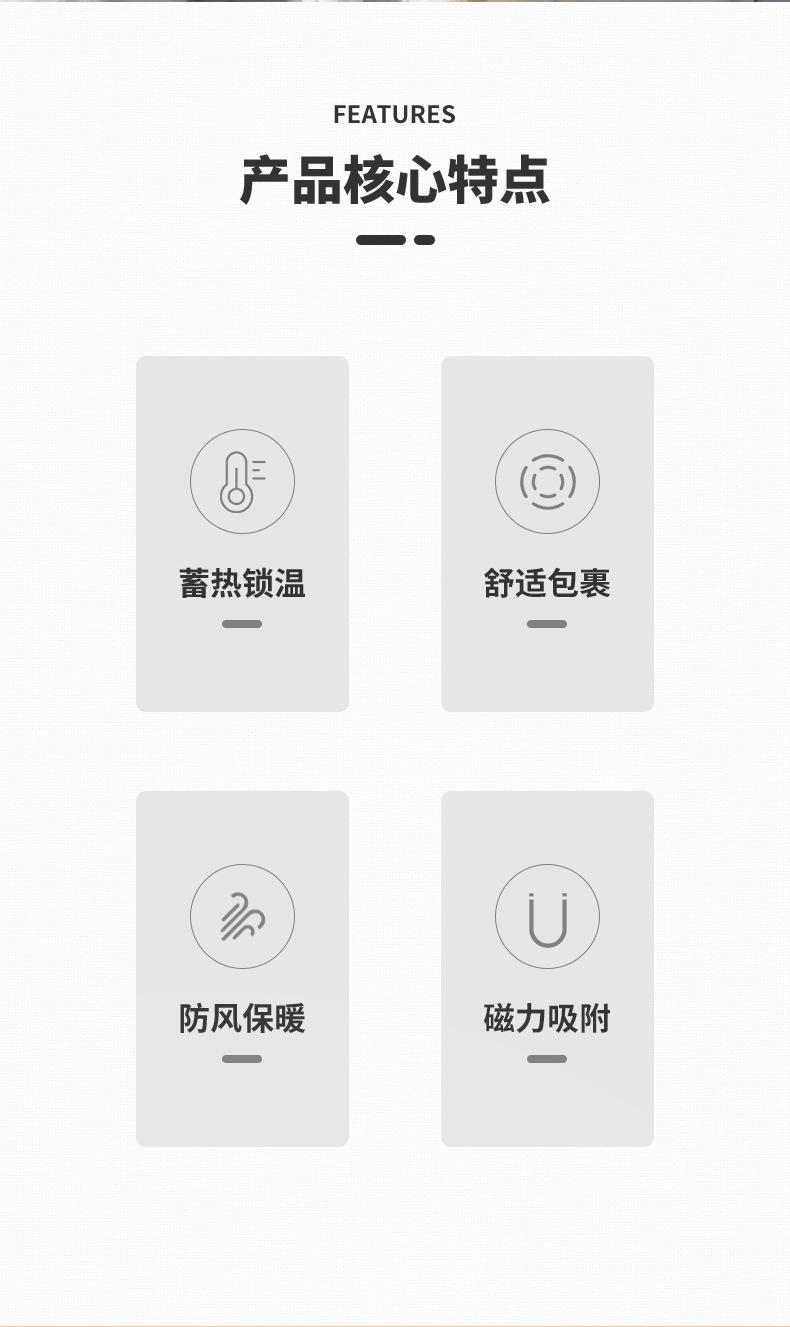 FEATURES

产品核心特点

蓄热锁温

舒适包裹

防风保暖

磁力吸附