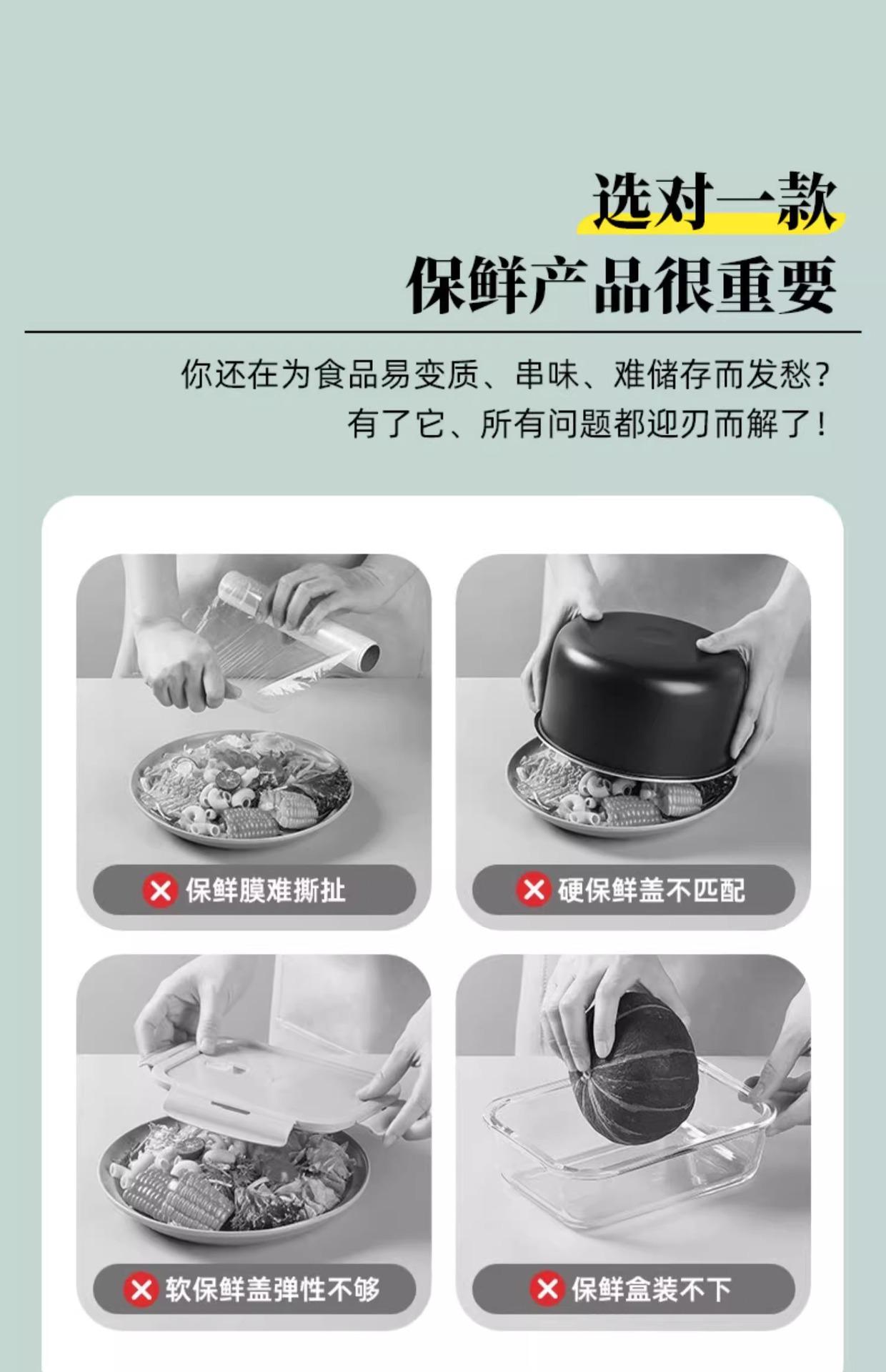 选对一款
保鲜产品很重要

你还在为食品易变质、串味、难储存而发愁？
有了它、所有问题都迎刃而解了！

保鲜膜难撕扯

硬保鲜盖不匹配

软保鲜盖弹性不够

保鲜盒装不下