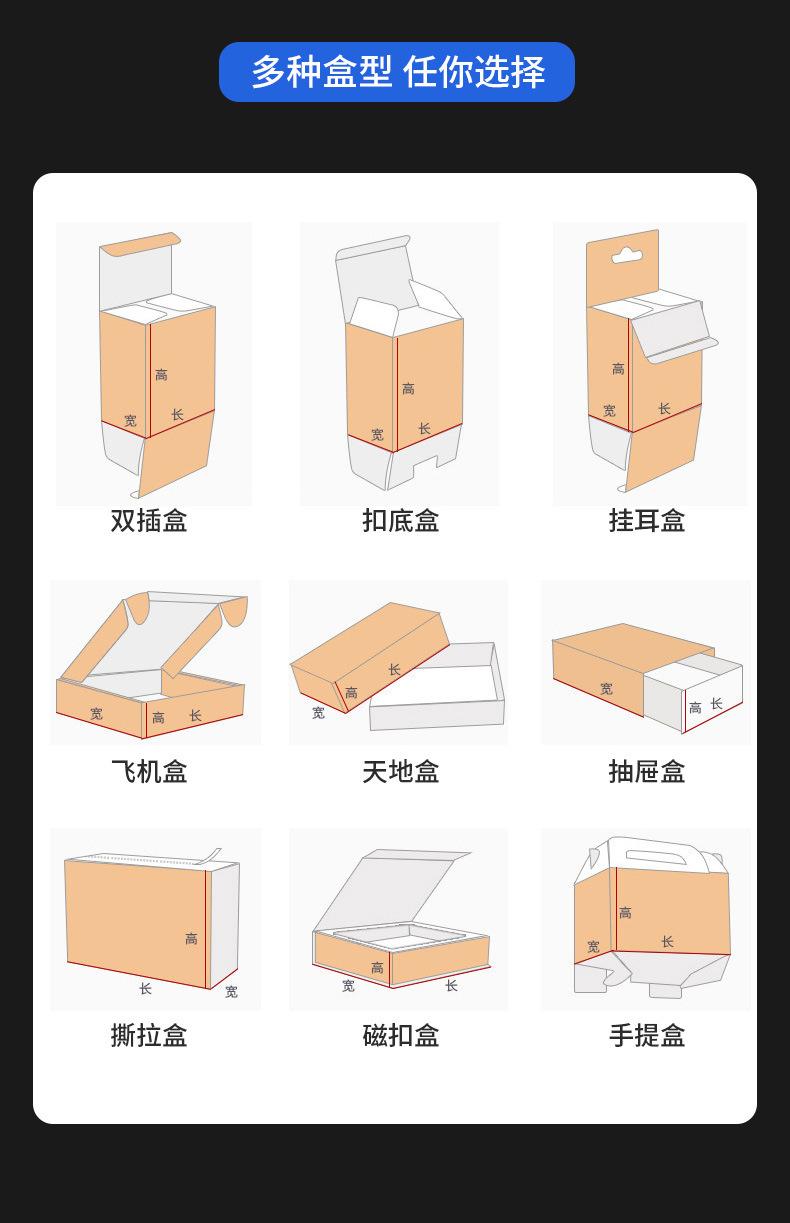 多种盒型 任你选择

高
宽
长
双插盒

高
宽
长
扣底盒

高
宽
长
挂耳盒

宽
高
长
飞机盒

长
高
宽
天地盒

宽
高
长
抽屉盒

高
长
宽
撕拉盒

高
宽
长
磁扣盒

高
宽
长
手提盒