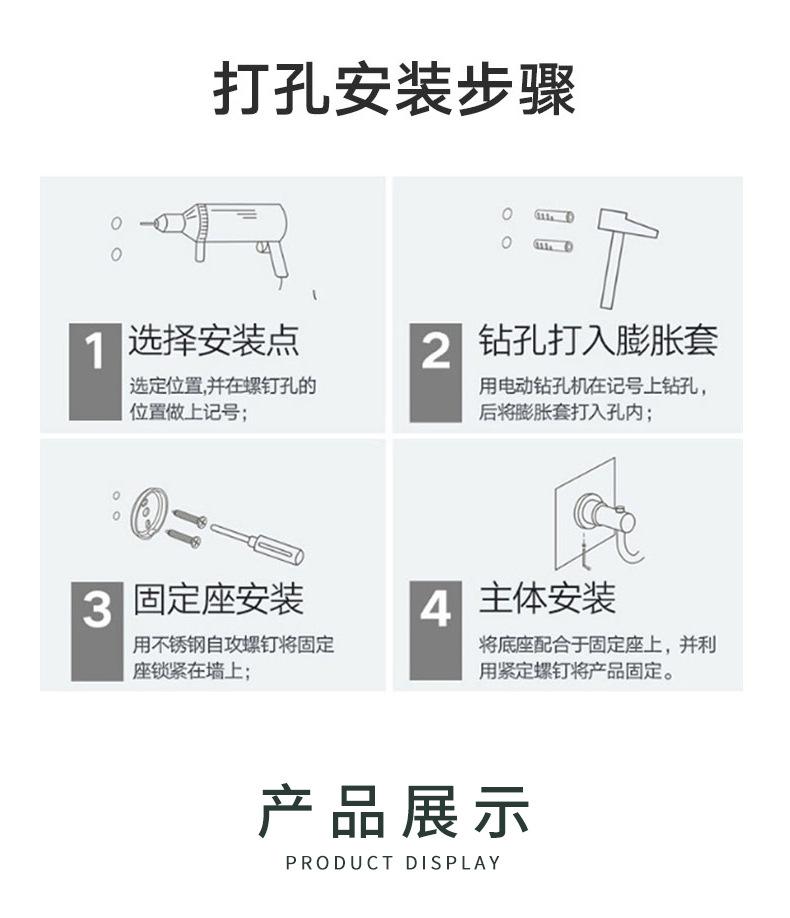 打孔安装步骤

1 选择安装点
选定位置,并在螺钉孔的位置做上记号;

2 钻孔打入膨胀套
用电动钻孔机在记号上钻孔，后将膨胀套打入孔内；

3 固定座安装
用不锈钢自攻螺钉将固定座锁紧在墙上;

4 主体安装
将底座配合于固定座上，并利用紧定螺钉将产品固定。

产品展示
PRODUCT DISPLAY