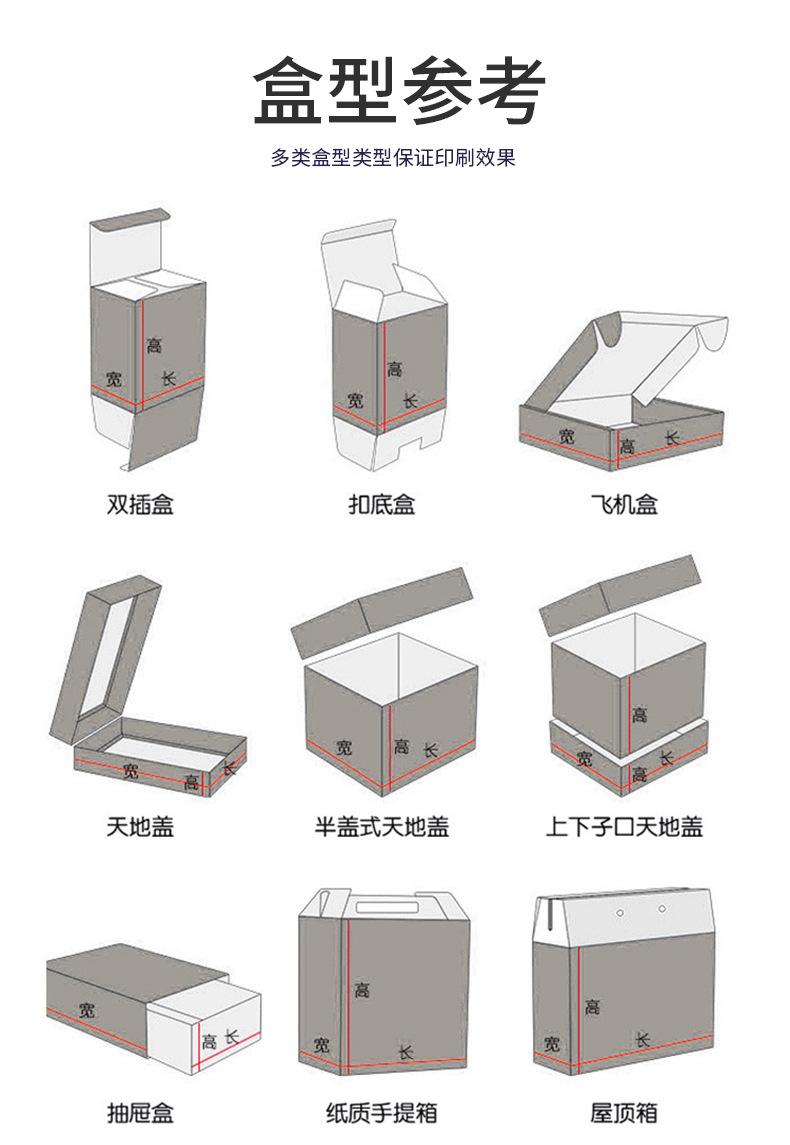 盒型参考

多类盒型类型保证印刷效果

高
宽
长
双插盒

高
宽
长
扣底盒

宽
高
长
飞机盒

宽
高
长
天地盖

宽
高
长
半盖式天地盖

高
宽
高
长
上下子口天地盖

宽
高
长
抽屉盒

高
宽
长
纸质手提箱

高
宽
长
屋顶箱