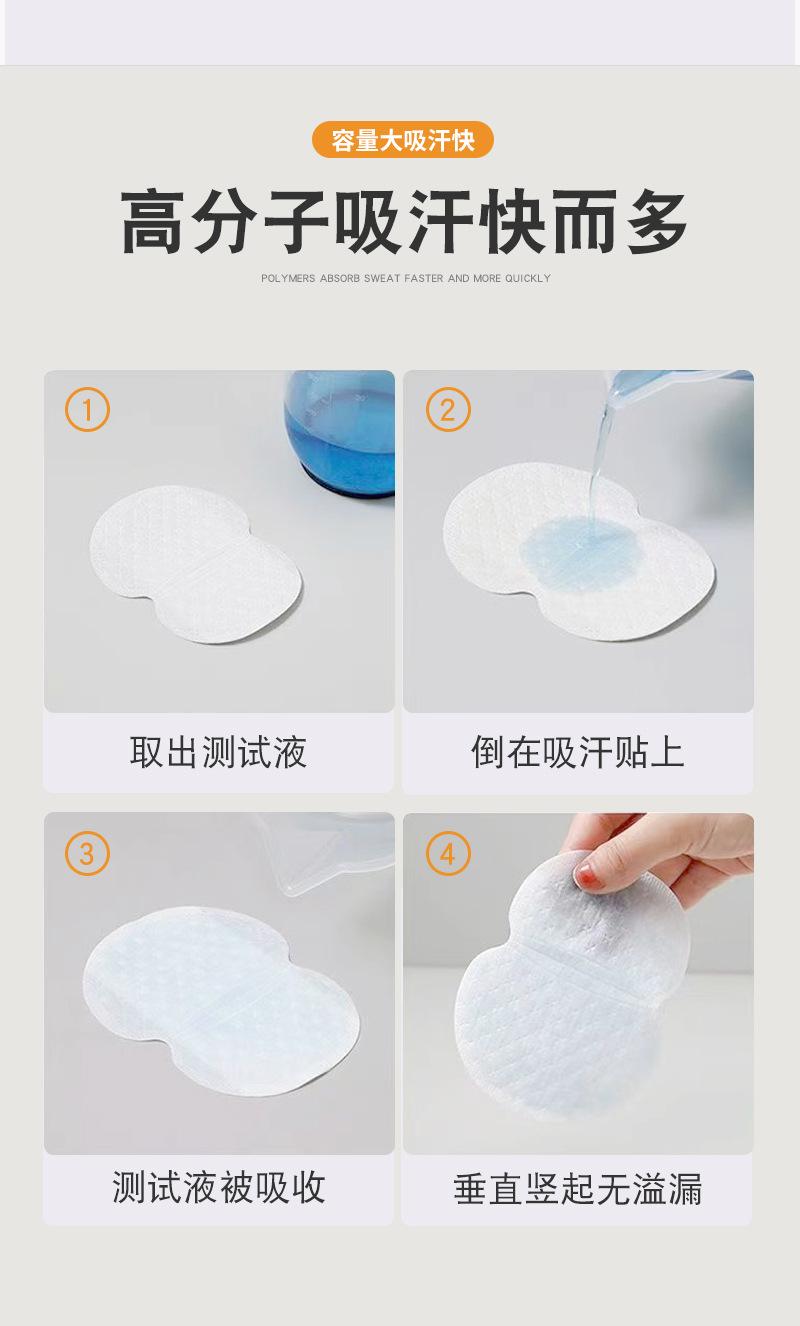 容量大吸汗快

高分子吸汗快而多

POLYMERS ABSORB SWEAT FASTER AND MORE QUICKLY

1

取出测试液

2

倒在吸汗贴上

3

测试液被吸收

4

垂直竖起无溢漏