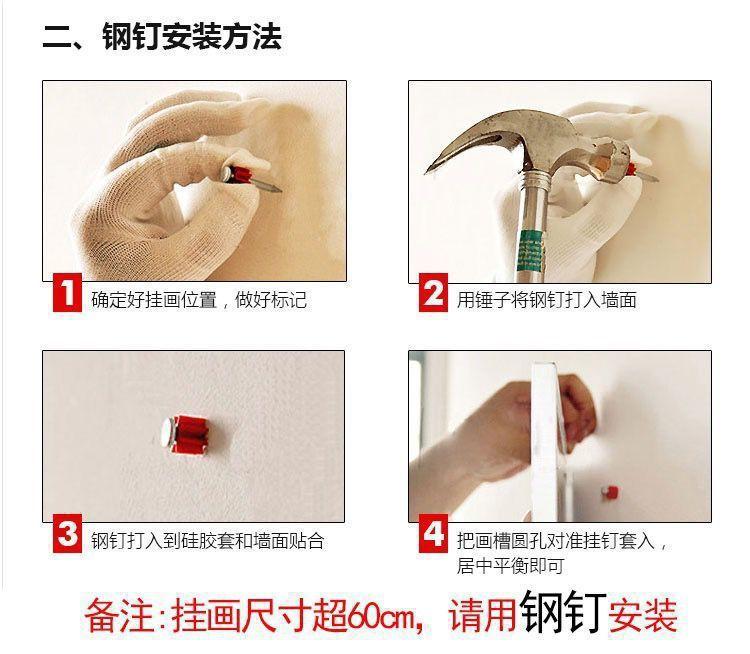 二、钢钉安装方法

1 确定好挂画位置，做好标记

2 用锤子将钢钉打入墙面

3 钢钉打入到硅胶套和墙面贴合

4 把画槽圆孔对准挂钉套入，居中平衡即可

备注:挂画尺寸超60cm，请用钢钉安装