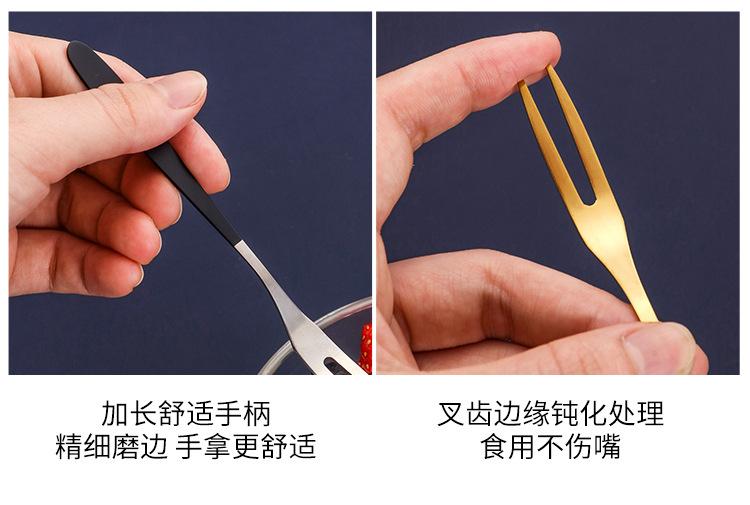 加长舒适手柄
精细磨边 手拿更舒适

叉齿边缘钝化处理
食用不伤嘴