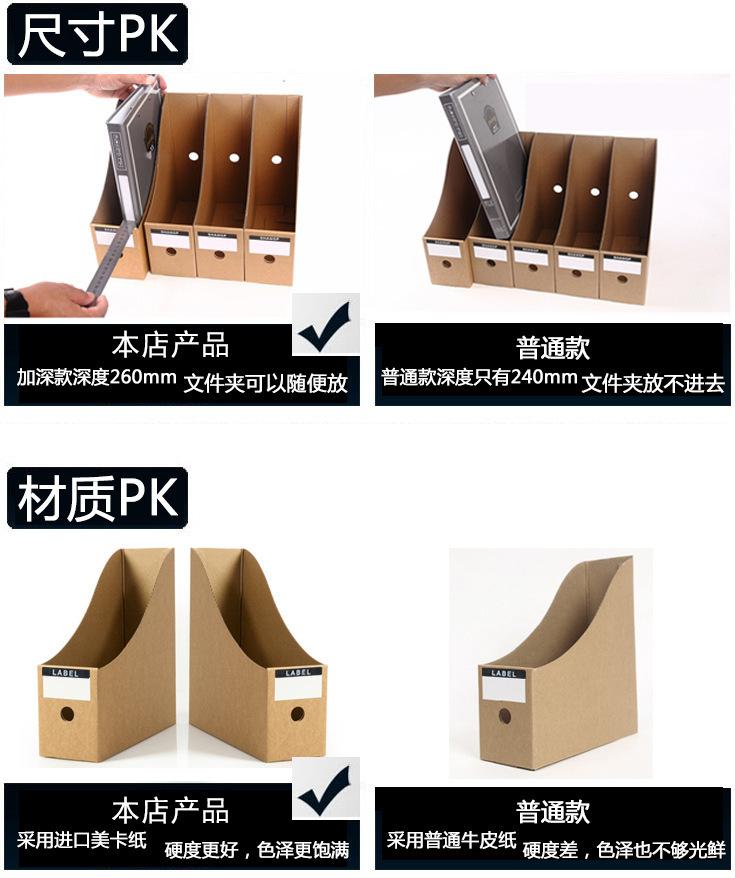 尺寸PK

本店产品
加深款深度260mm 文件夹可以随便放

普通款
普通款深度只有240mm 文件夹放不进去

材质PK

LABEL

LABEL

LABEL

本店产品
采用进口美卡纸 硬度更好，色泽更饱满

普通款
采用普通牛皮纸 硬度差，色泽也不够光鲜