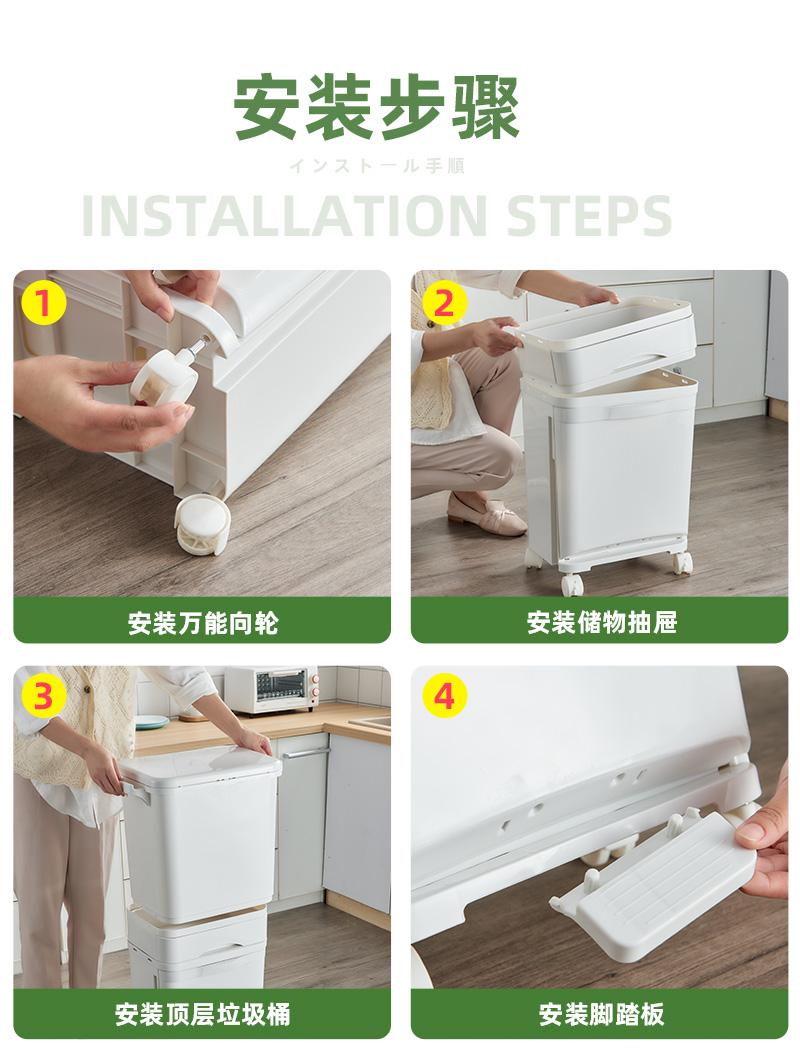 安装步骤

インストール手順

INSTALLATION STEPS

1

安装万能向轮

2

安装储物抽屉

3

安装顶层垃圾桶

4

安装脚踏板