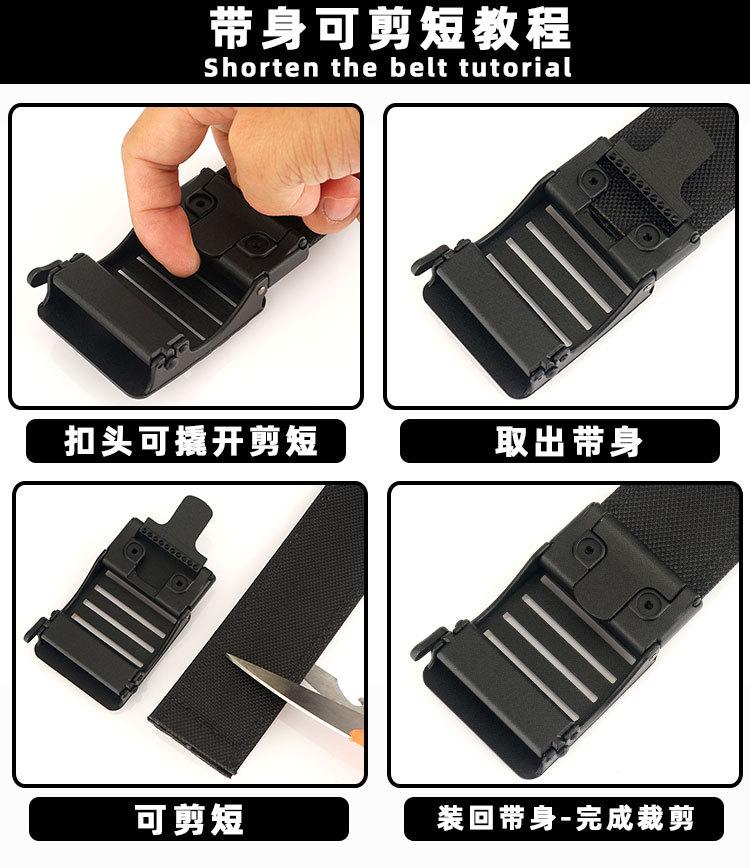 带身可剪短教程
Shorten the belt tutorial

扣头可撬开剪短

取出带身

可剪短

装回带身-完成裁剪