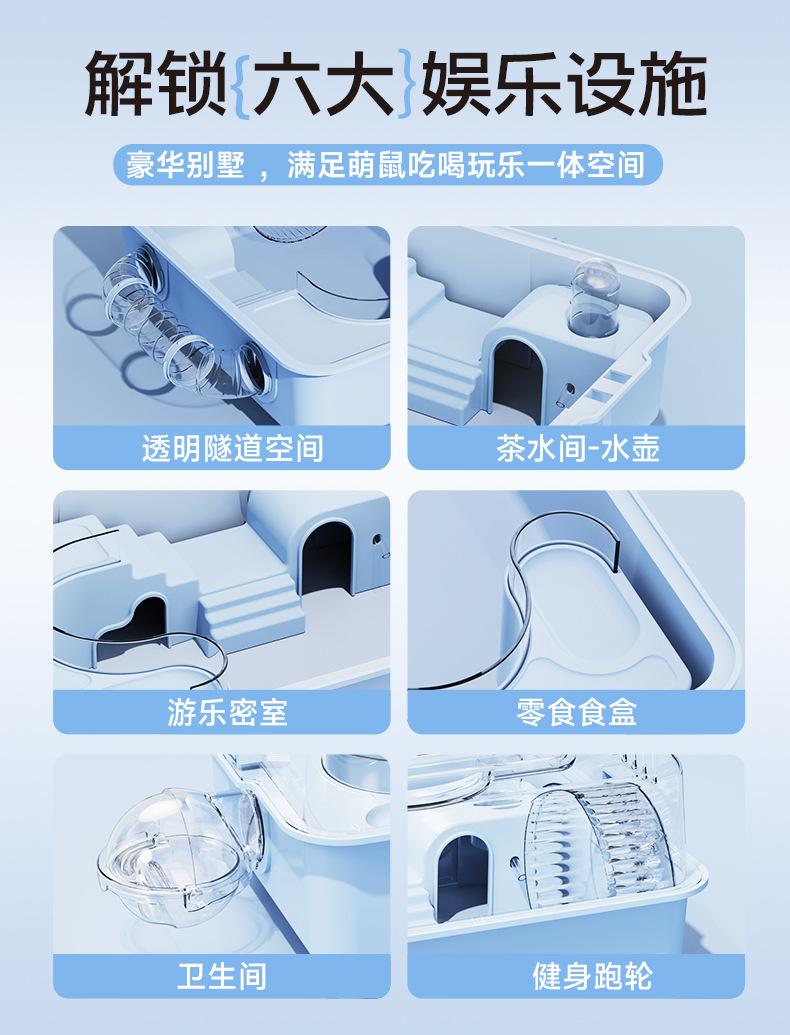 解锁{六大}娱乐设施

豪华别墅，满足萌鼠吃喝玩乐一体空间

透明隧道空间

茶水间-水壶

游乐密室

零食食盒

卫生间

健身跑轮