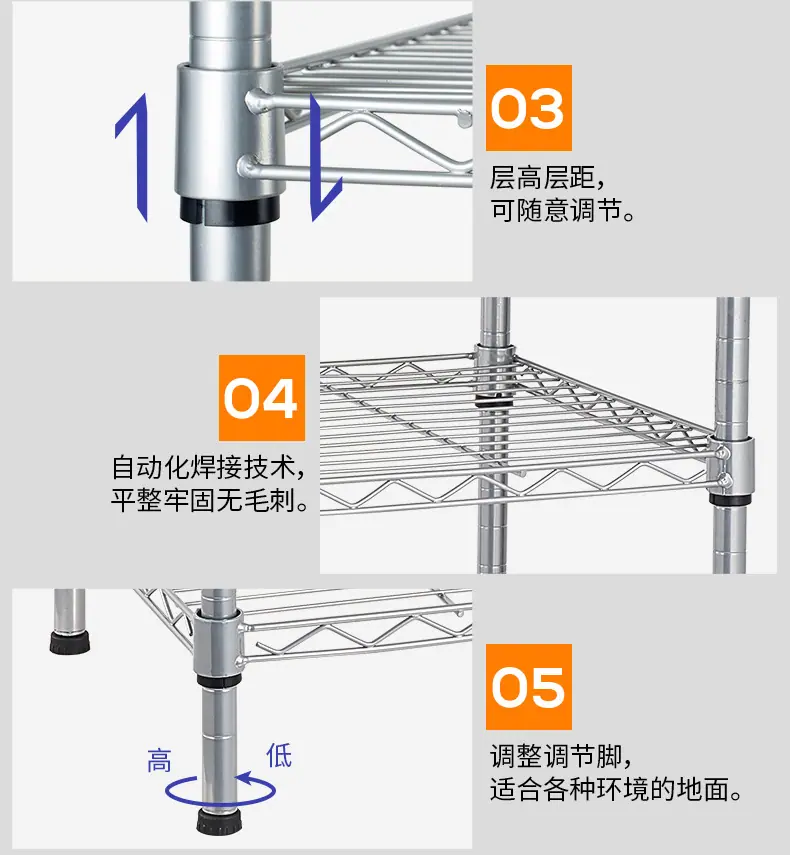 03

层高层距，
可随意调节。

04

自动化焊接技术，
平整牢固无毛刺。

高
低

05

调整调节脚，
适合各种环境的地面。