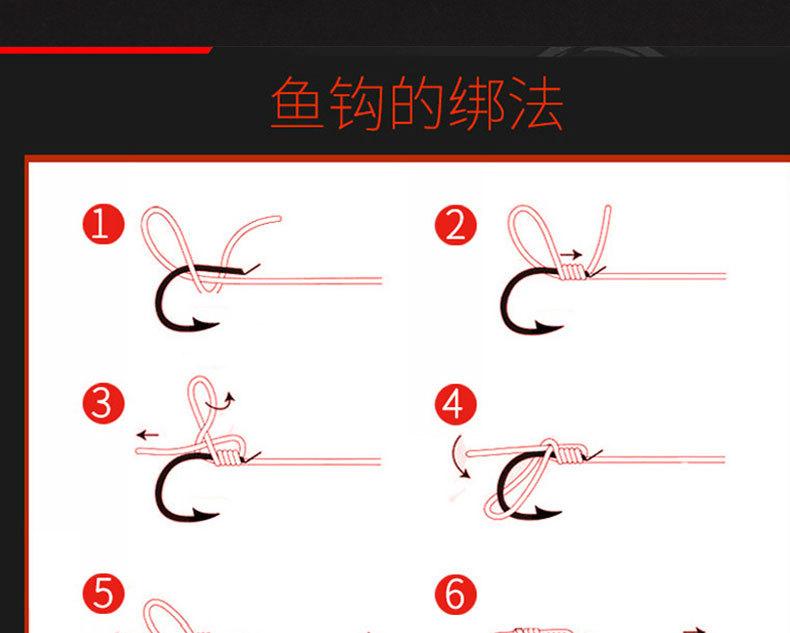 鱼钩的绑法

1

2

3

4

5

6