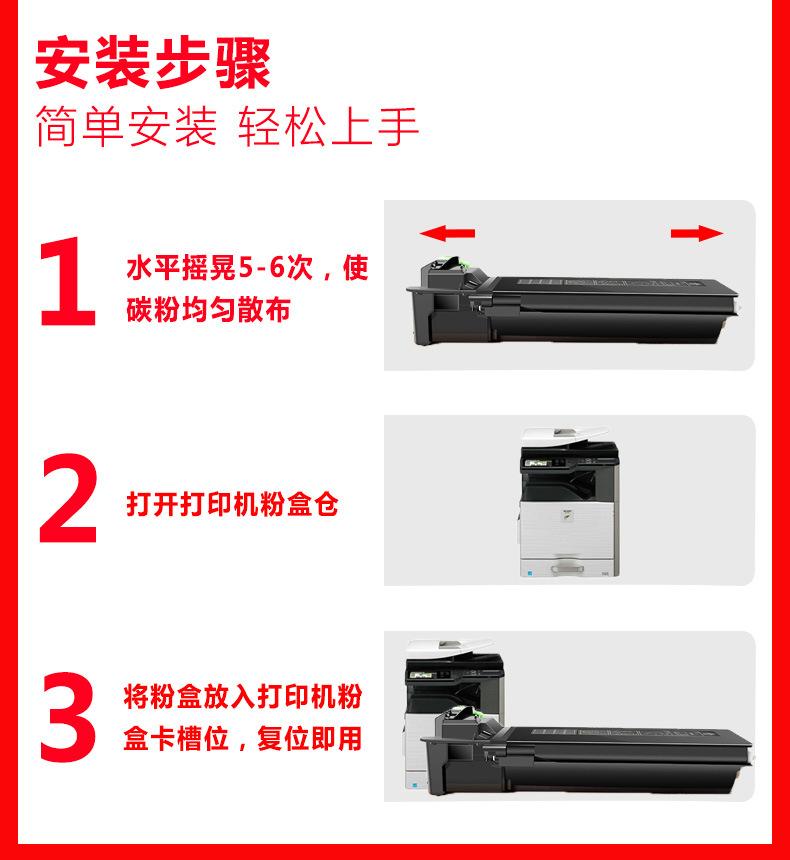 安装步骤
简单安装 轻松上手

1 水平摇晃5-6次，使碳粉均匀散布

2 打开打印机粉盒仓

3 将粉盒放入打印机粉盒卡槽位，复位即用