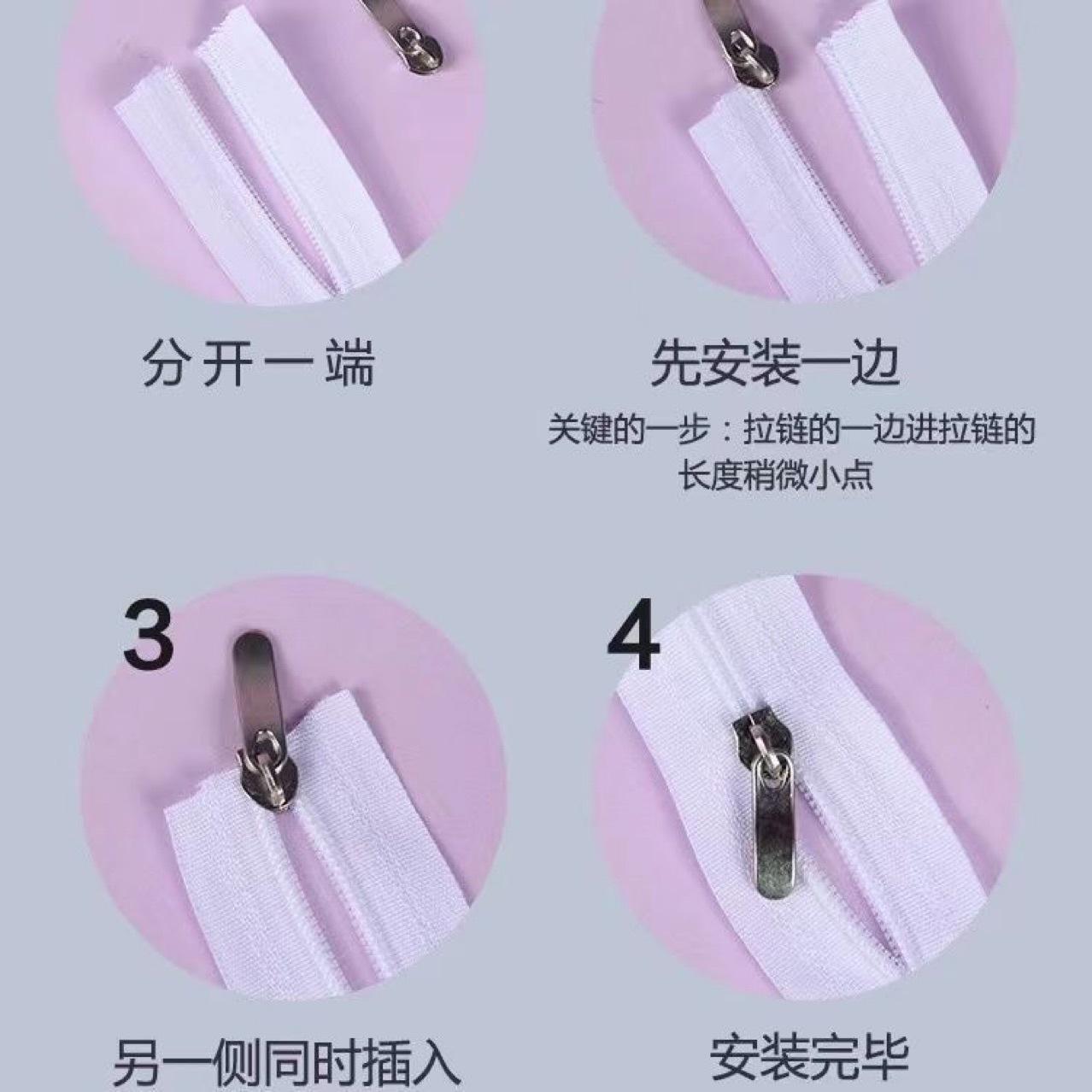 分开一端

先安装一边

关键的一步：拉链的一边进拉链的长度稍微小点

3

另一侧同时插入

4

安装完毕