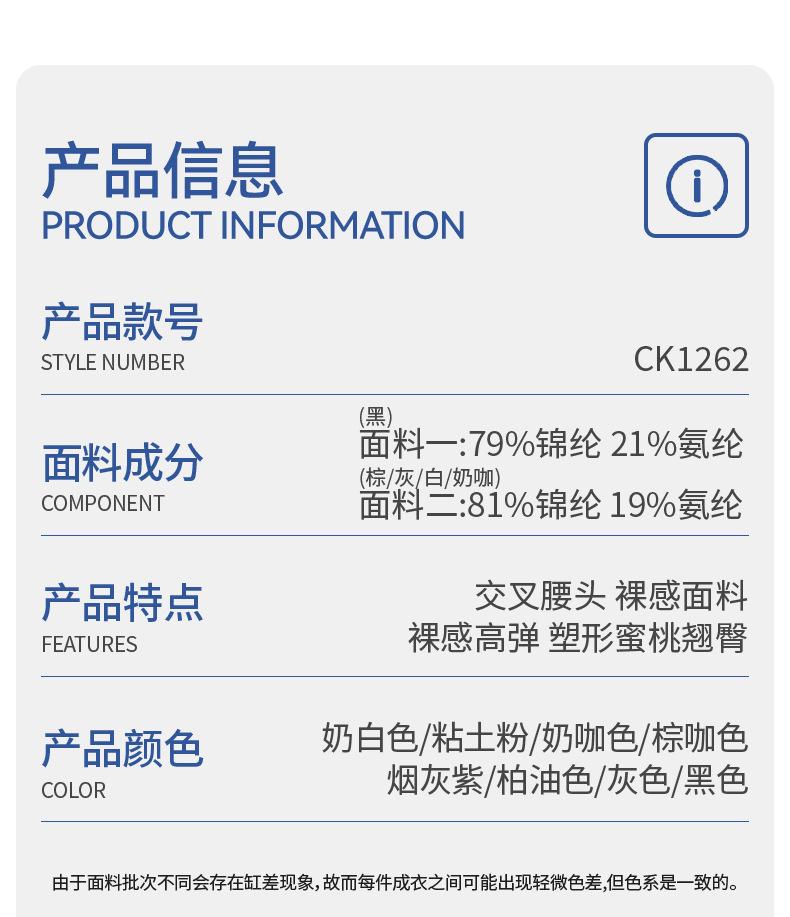 产品信息
PRODUCT INFORMATION

产品款号
STYLE NUMBER

CK1262

面料成分
COMPONENT

(黑)
面料一:79%锦纶 21%氨纶
(棕/灰/白/奶咖)
面料二:81%锦纶 19%氨纶

产品特点
FEATURES

交叉腰头 裸感面料
裸感高弹 塑形蜜桃翘臀

产品颜色
COLOR

奶白色/粘土粉/奶咖色/棕咖色
烟灰紫/柏油色/灰色/黑色

由于面料批次不同会存在缸差现象,故而每件成衣之间可能出现轻微色差,但色系是一致的。