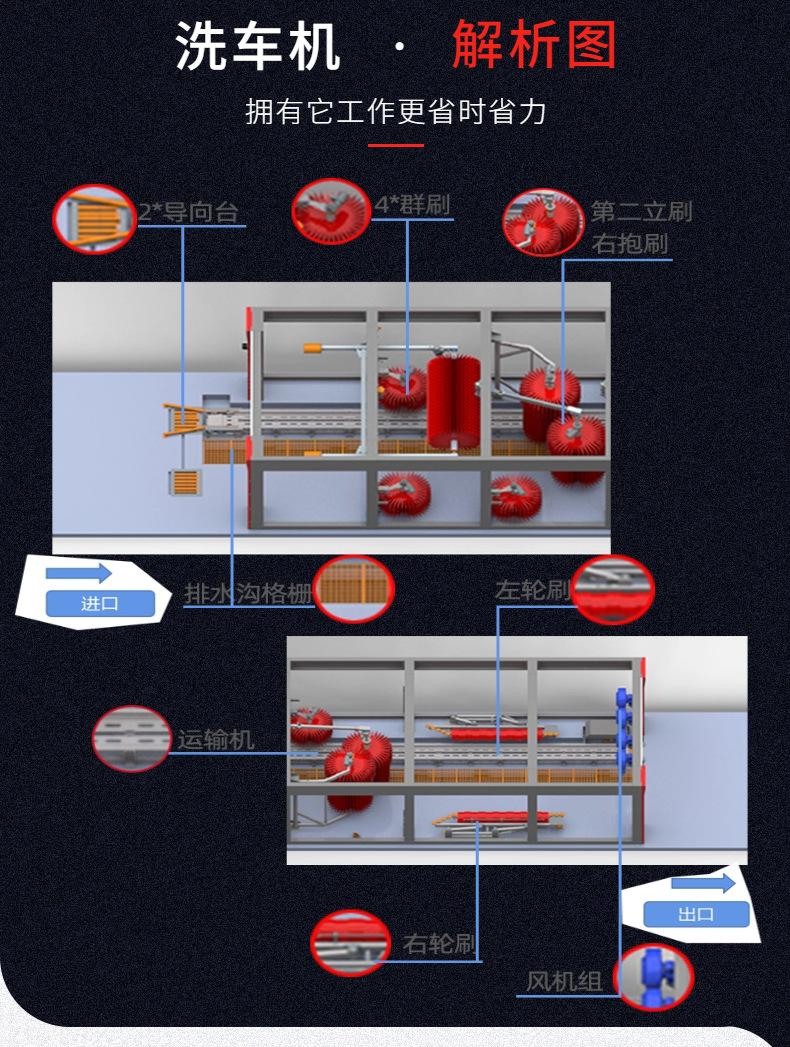 洗车机 · 解析图

拥有它工作更省时省力

2*导向台

4*群刷

第二立刷
右抱刷

进口

排水沟格栅

左轮刷

运输机

出口

右轮刷

风机组