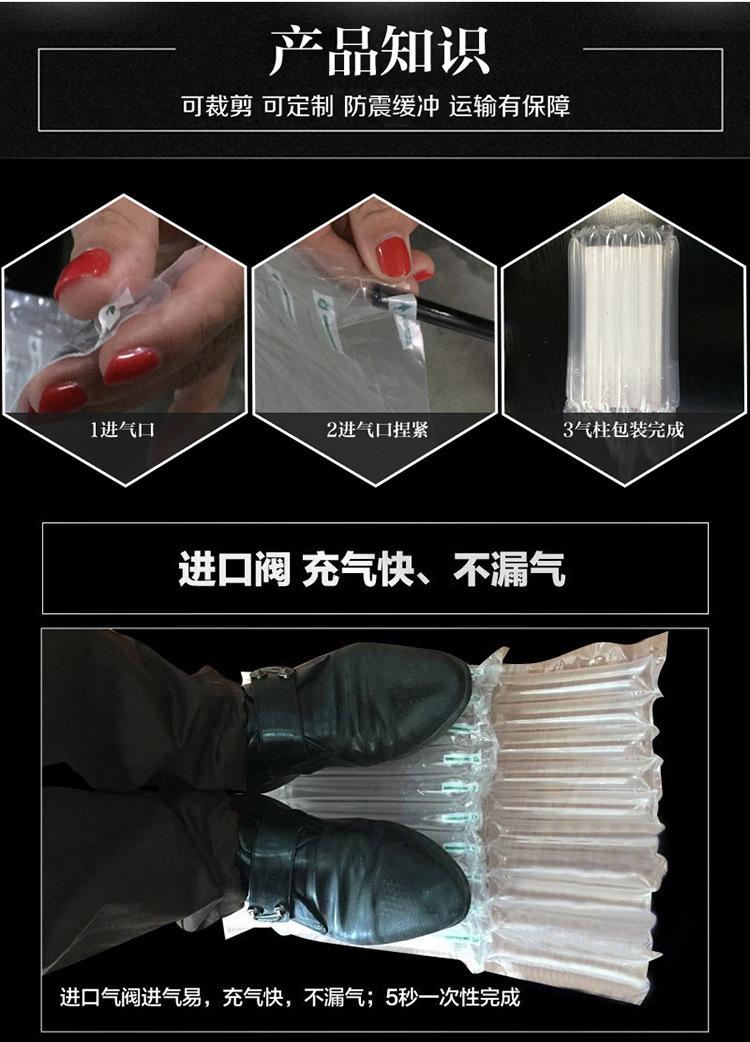 产品知识

可裁剪 可定制 防震缓冲 运输有保障

1进气口

2进气口捏紧

3气柱包装完成

进口阀 充气快、不漏气

进口气阀进气易，充气快，不漏气；5秒一次性完成