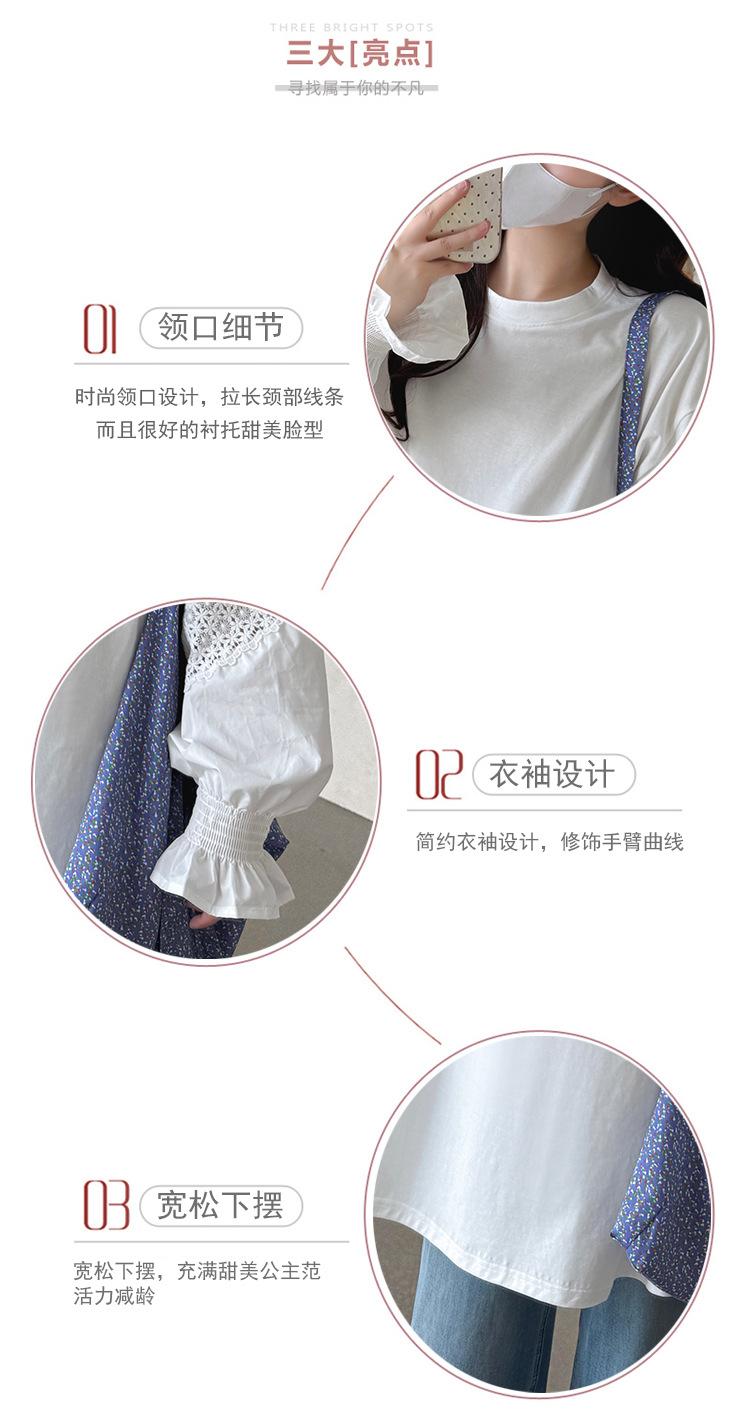 THREE BRIGHT SPOTS
三大[亮点]
寻找属于你的不凡

01 领口细节

时尚领口设计，拉长颈部线条
而且很好的衬托甜美脸型

02 衣袖设计

简约衣袖设计，修饰手臂曲线

03 宽松下摆

宽松下摆，充满甜美公主范
活力减龄