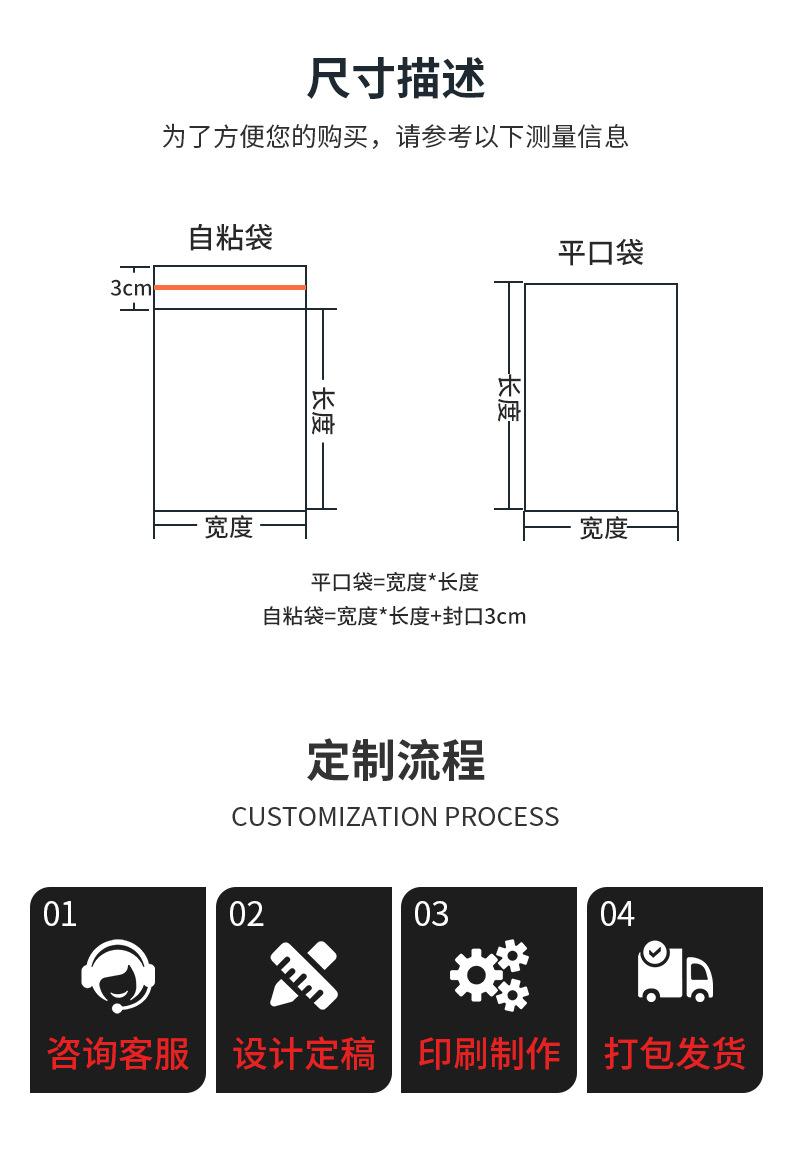 尺寸描述

为了方便您的购买，请参考以下测量信息

自粘袋

3cm

长度

宽度

平口袋

长度

宽度

平口袋=宽度*长度

自粘袋=宽度*长度+封口3cm

定制流程

CUSTOMIZATION PROCESS

01
咨询客服

02
设计定稿

03
印刷制作

04
打包发货