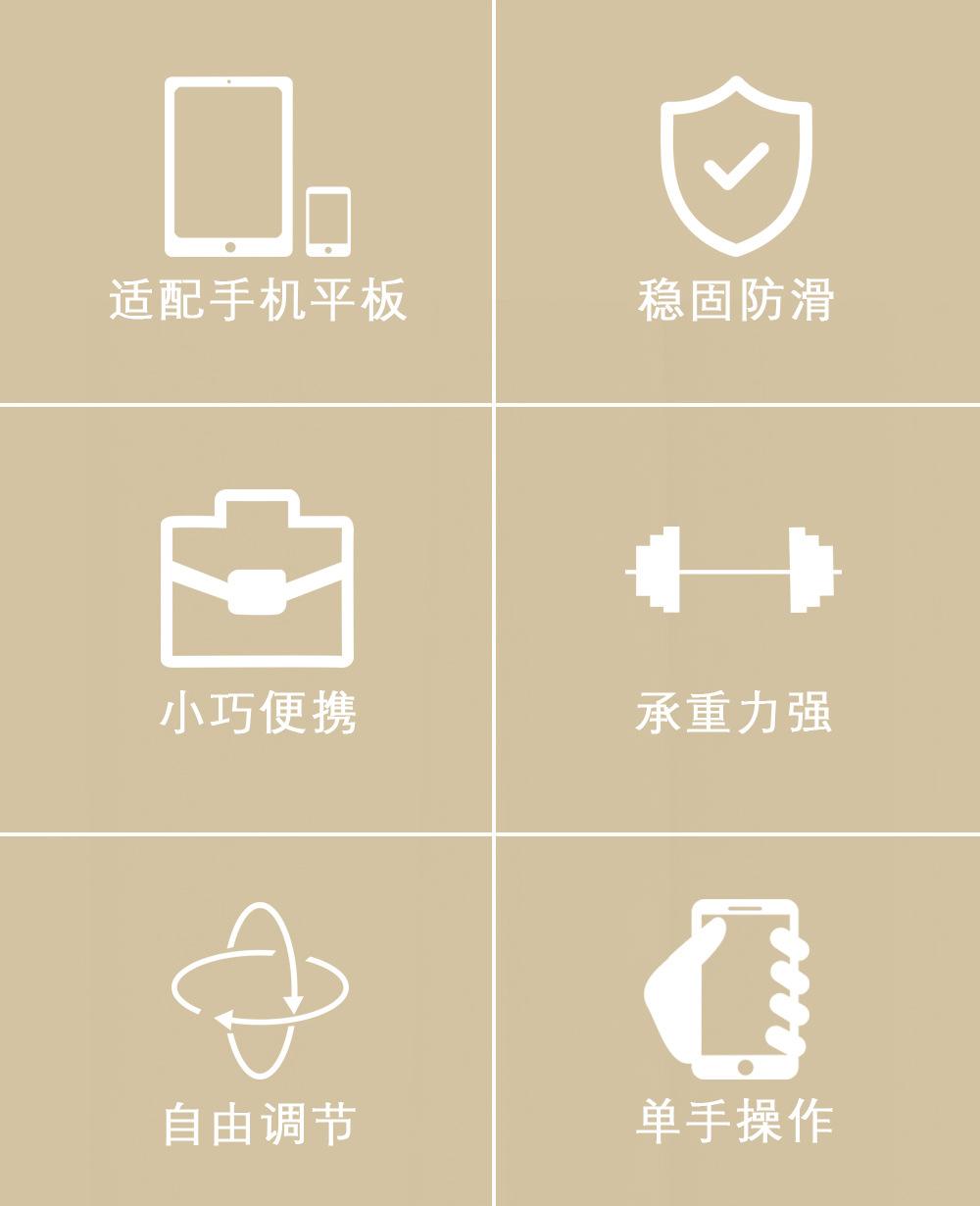 适配手机平板

稳固防滑

小巧便携

承重力强

自由调节

单手操作