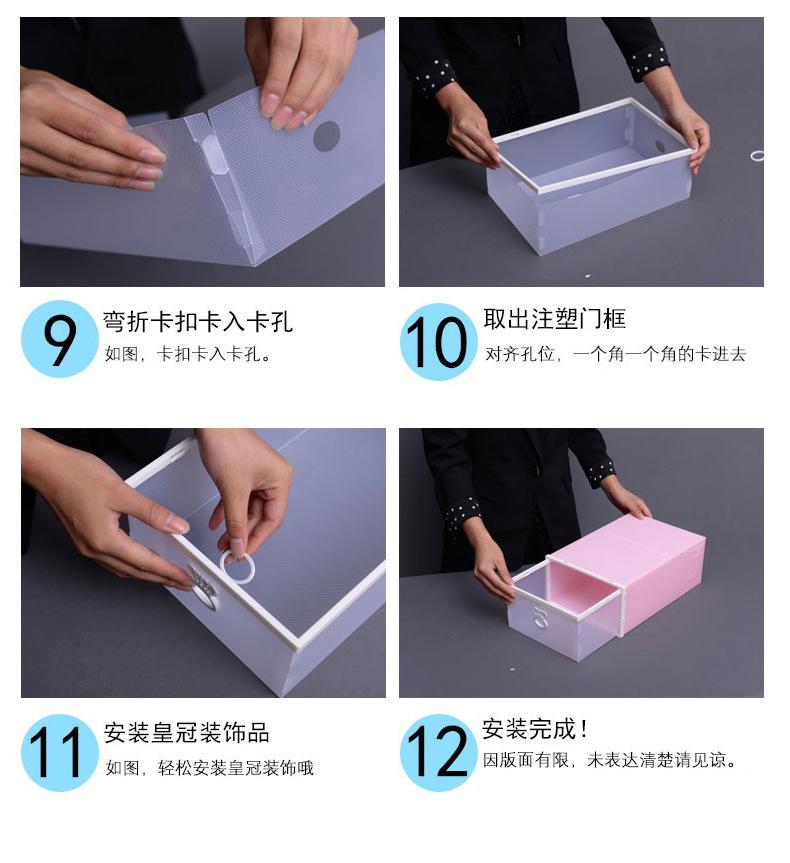 9
弯折卡扣卡入卡孔
如图，卡扣卡入卡孔。

10
取出注塑门框
对齐孔位，一个角一个角的卡进去

11
安装皇冠装饰品
如图，轻松安装皇冠装饰哦

12
安装完成！
因版面有限，未表达清楚请见谅。