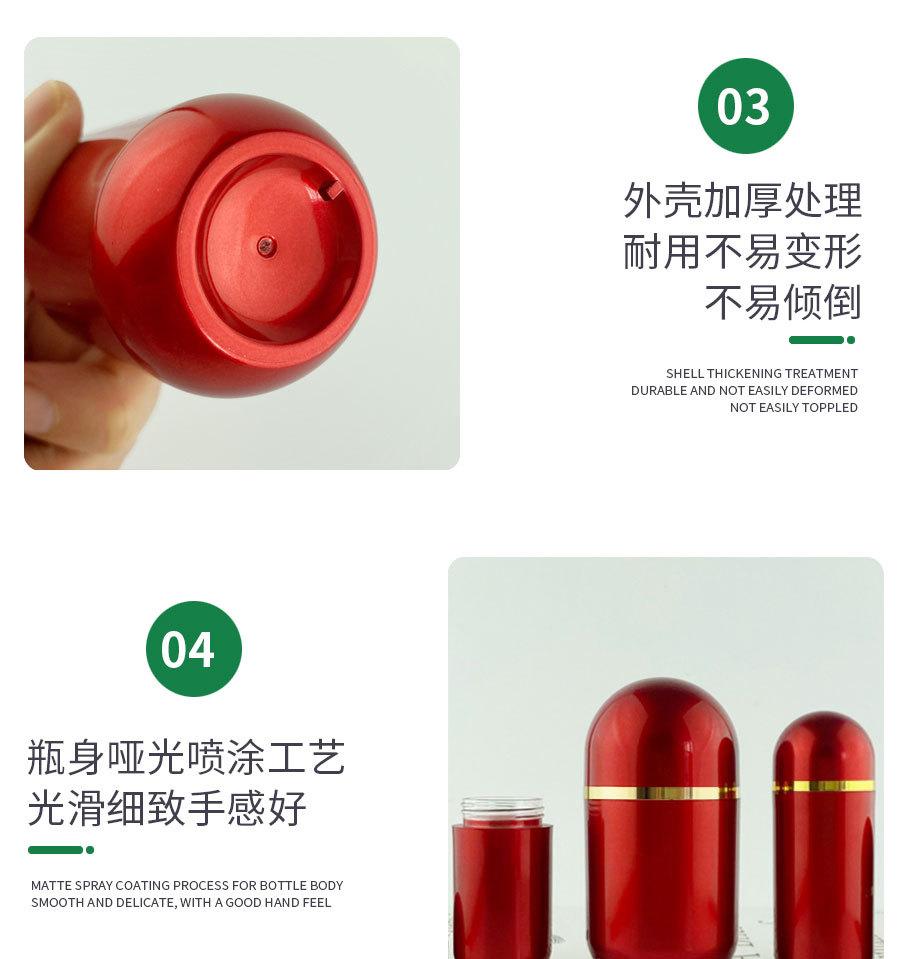 03

外壳加厚处理
耐用不易变形
不易倾倒

SHELL THICKENING TREATMENT
DURABLE AND NOT EASILY DEFORMED
NOT EASILY TOPPLED

04

瓶身哑光喷涂工艺
光滑细致手感好

MATTE SPRAY COATING PROCESS FOR BOTTLE BODY
SMOOTH AND DELICATE, WITH A GOOD HAND FEEL