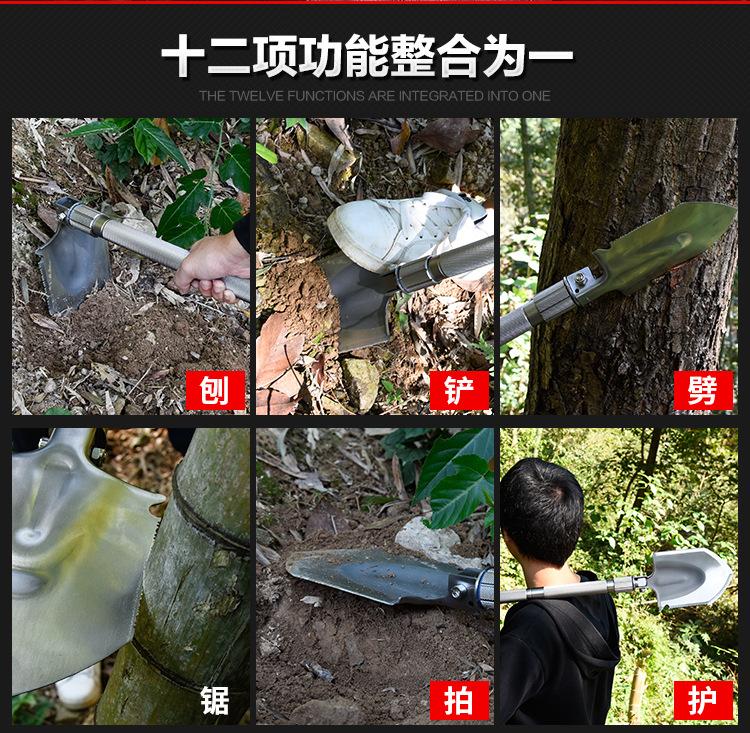 十二项功能整合为一

THE TWELVE FUNCTIONS ARE INTEGRATED INTO ONE

刨

铲

劈

锯

拍

护