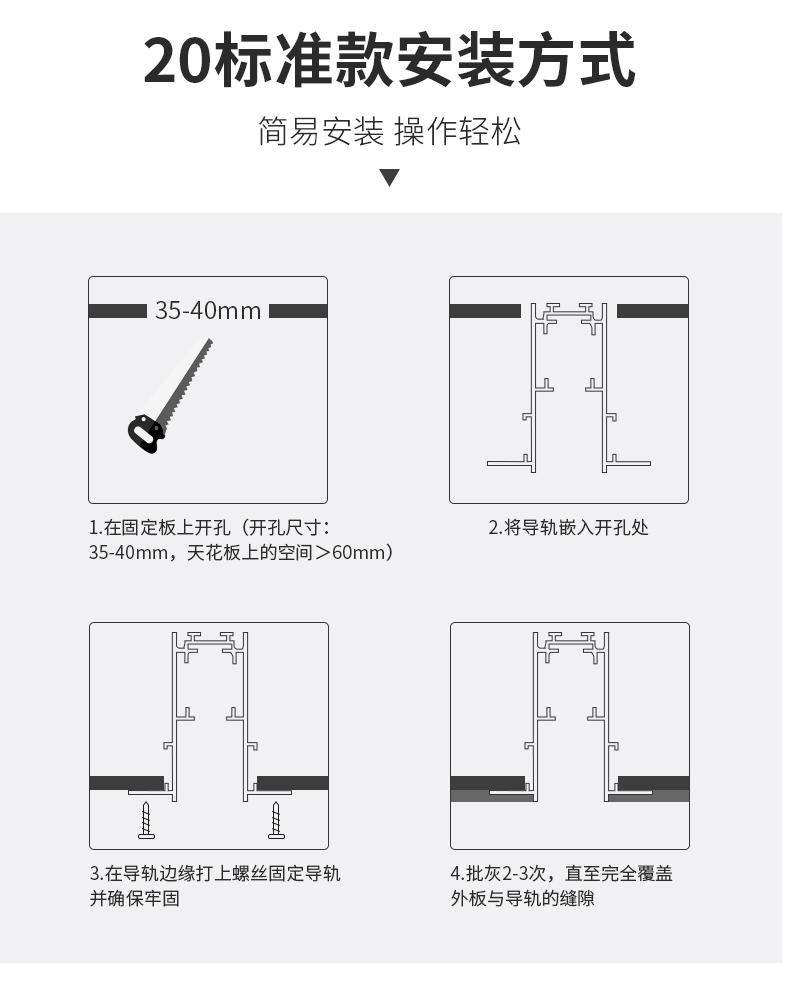 20标准款安装方式

简易安装 操作轻松

35-40mm

1.在固定板上开孔（开孔尺寸：35-40mm，天花板上的空间＞60mm）

2.将导轨嵌入开孔处

3.在导轨边缘打上螺丝固定导轨并确保牢固

4.批灰2-3次，直至完全覆盖外板与导轨的缝隙