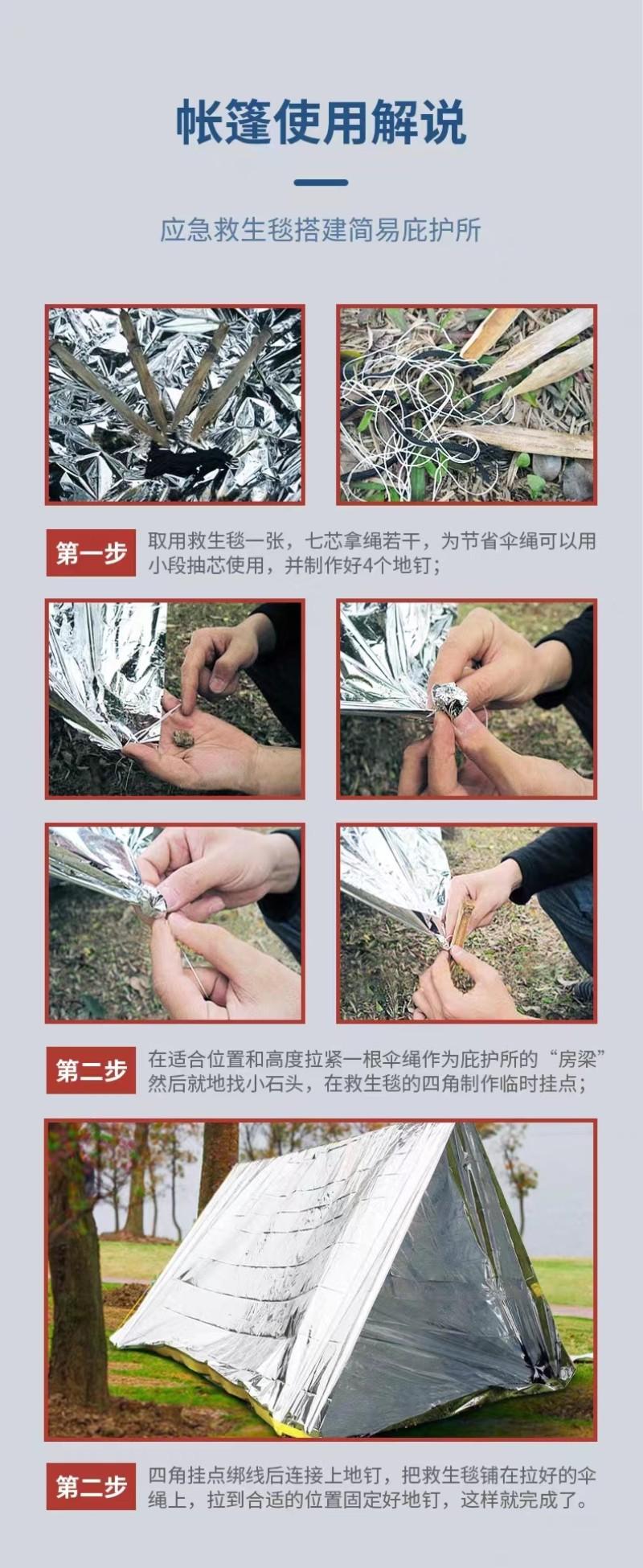 帐篷使用解说

应急救生毯搭建简易庇护所

第一步 取用救生毯一张，七芯拿绳若干，为节省伞绳可以用小段抽芯使用，并制作好4个地钉；

第二步 在适合位置和高度拉紧一根伞绳作为庇护所的“房梁”然后就地找小石头，在救生毯的四角制作临时挂点；

第二步 四角挂点绑线后连接上地钉，把救生毯铺在拉好的伞绳上，拉到合适的位置固定好地钉，这样就完成了。