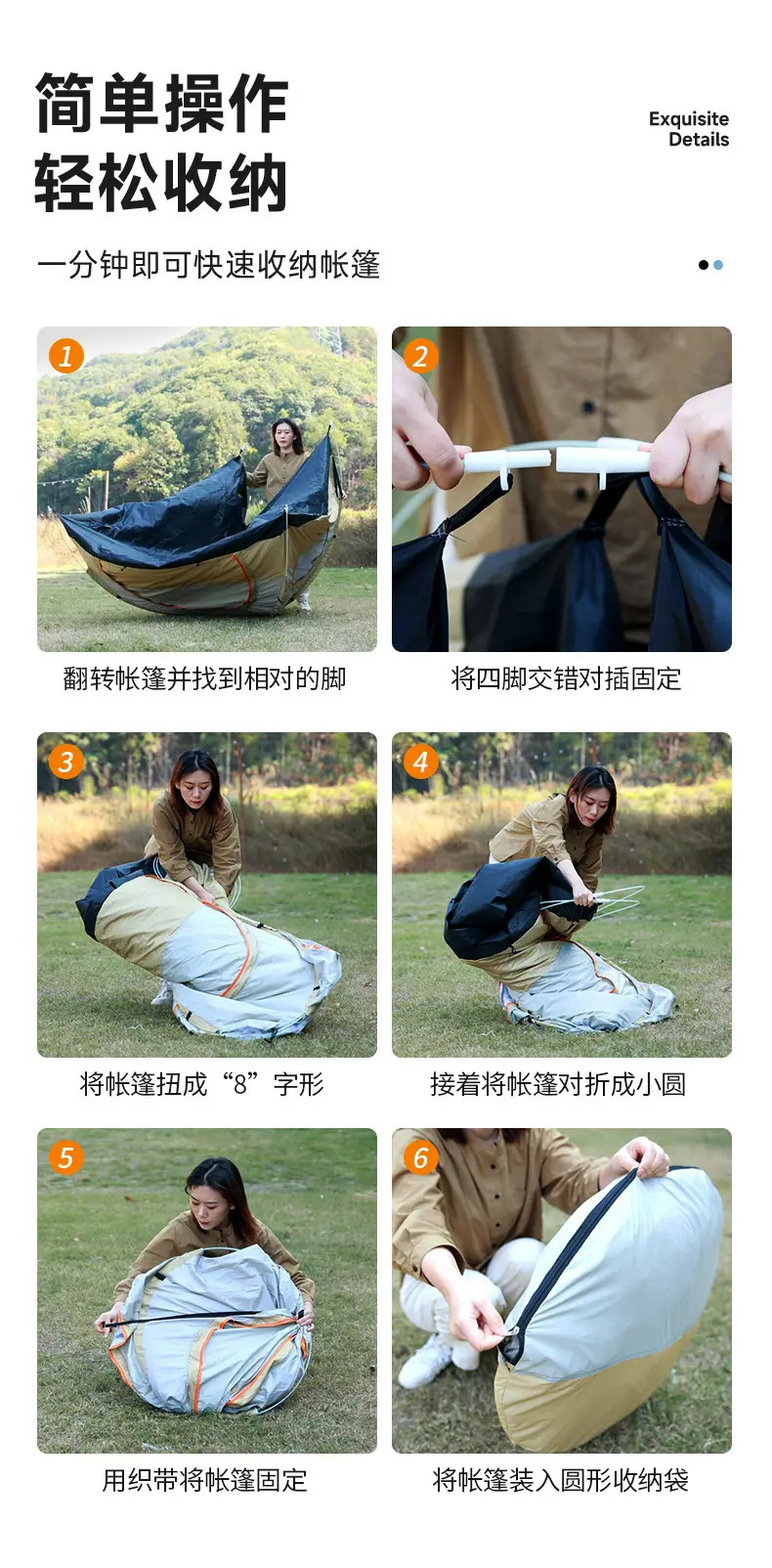 简单操作
轻松收纳

Exquisite
Details

一分钟即可快速收纳帐篷

1
翻转帐篷并找到相对的脚

2
将四脚交错对插固定

3
将帐篷扭成“8”字形

4
接着将帐篷对折成小圆

5
用织带将帐篷固定

6
将帐篷装入圆形收纳袋