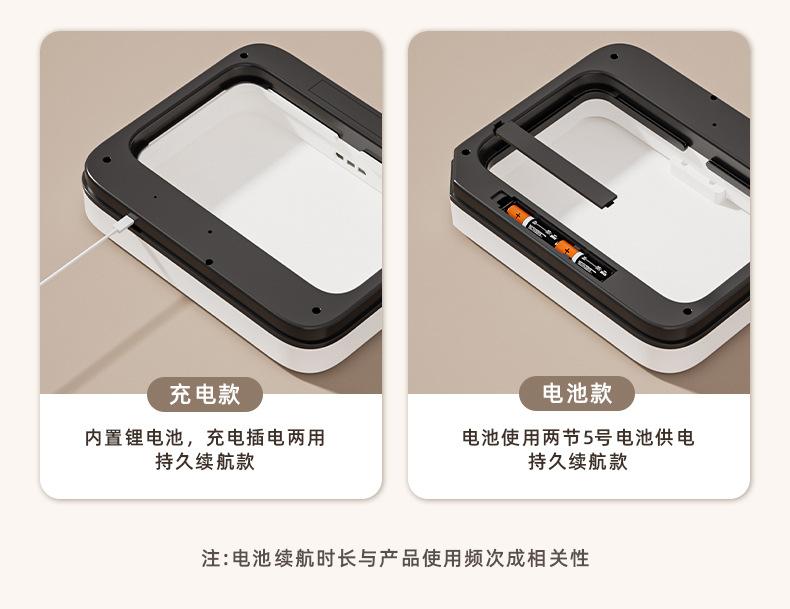 充电款

内置锂电池，充电插电两用
持久续航款

电池款

电池使用两节5号电池供电
持久续航款

注:电池续航时长与产品使用频次成相关性