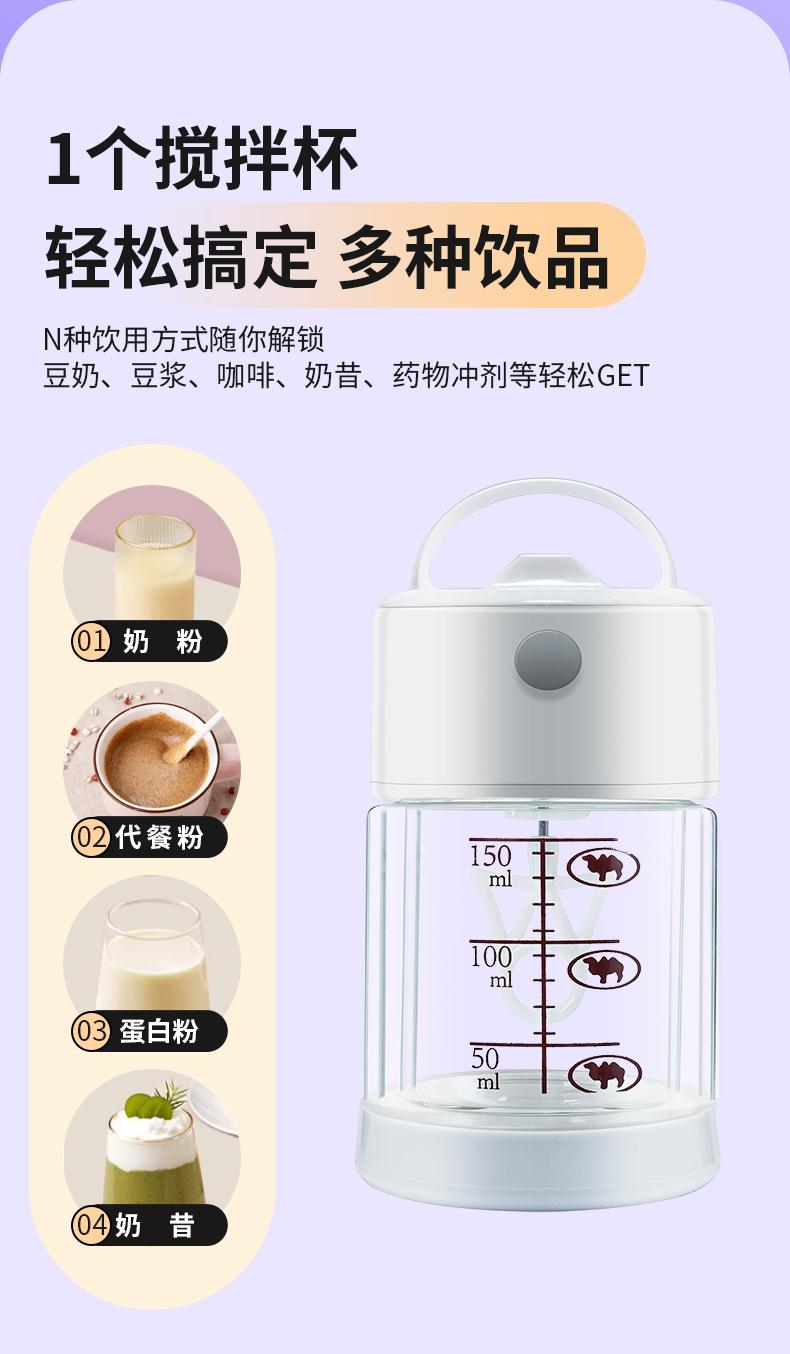 1个搅拌杯

轻松搞定 多种饮品

N种饮用方式随你解锁
豆奶、豆浆、咖啡、奶昔、药物冲剂等轻松GET

01 奶 粉

02 代餐粉

03 蛋白粉

04 奶 昔

150 ml

100 ml

50 ml