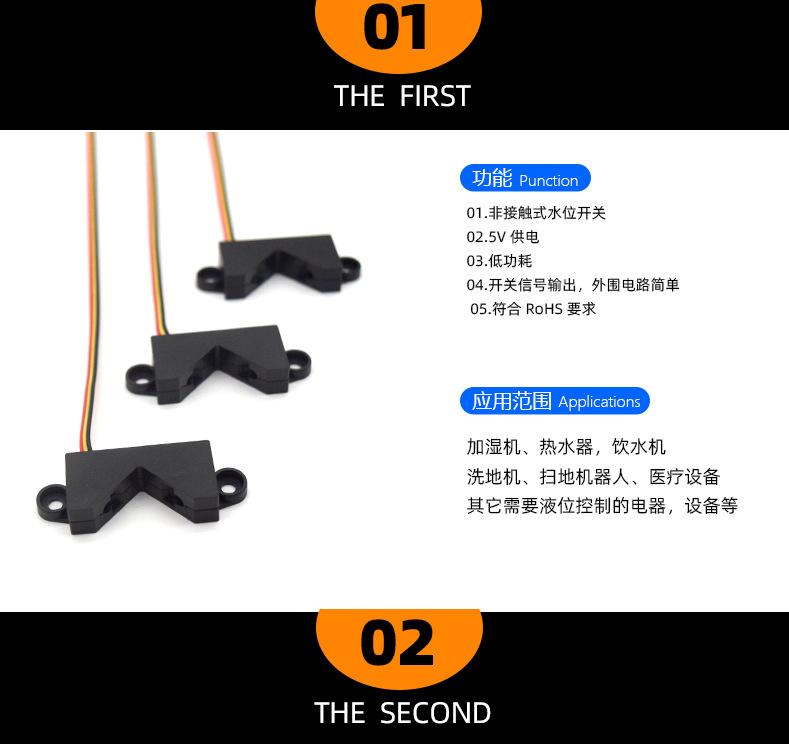 01

THE FIRST

功能 Punction

01.非接触式水位开关
02.5V 供电
03.低功耗
04.开关信号输出，外围电路简单
05.符合 RoHS 要求

应用范围 Applications

加湿机、热水器，饮水机
洗地机、扫地机器人、医疗设备
其它需要液位控制的电器，设备等

02

THE SECOND