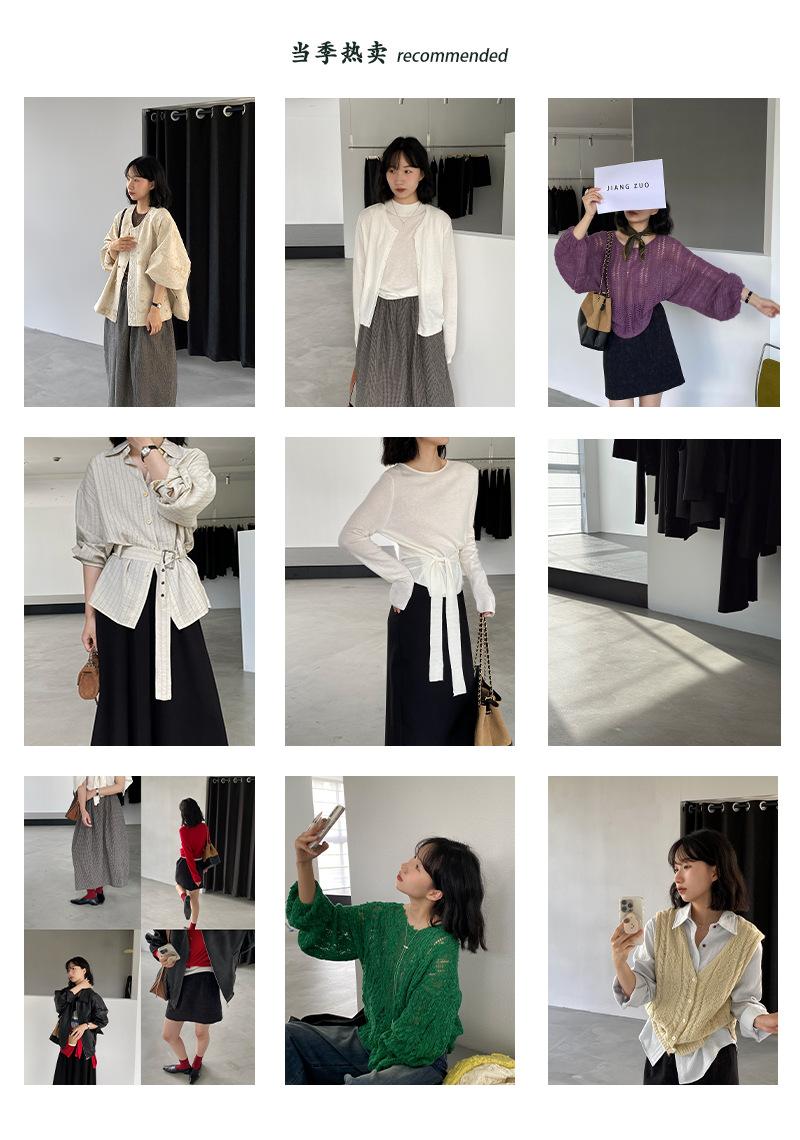 当季热卖 recommended

JIANG ZUO