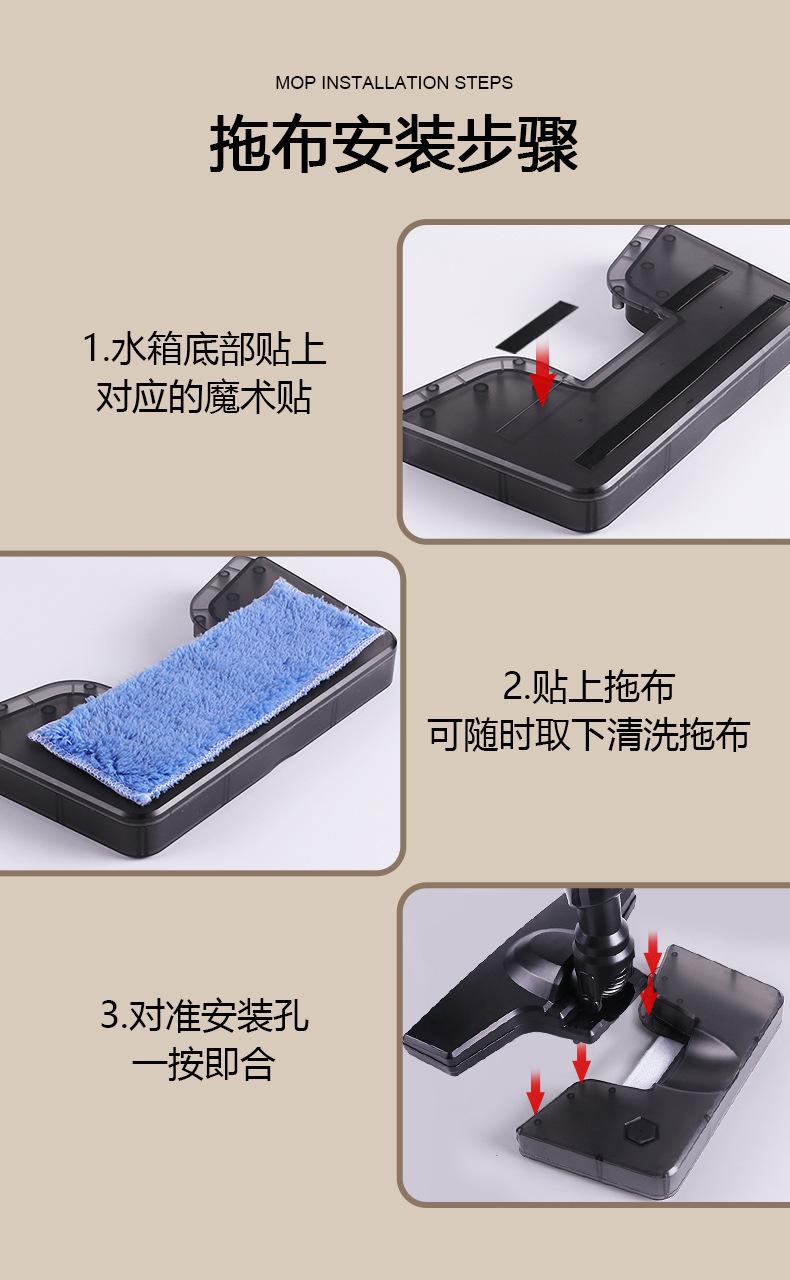 MOP INSTALLATION STEPS

拖布安装步骤

1.水箱底部贴上
对应的魔术贴

2.贴上拖布
可随时取下清洗拖布

3.对准安装孔
一按即合