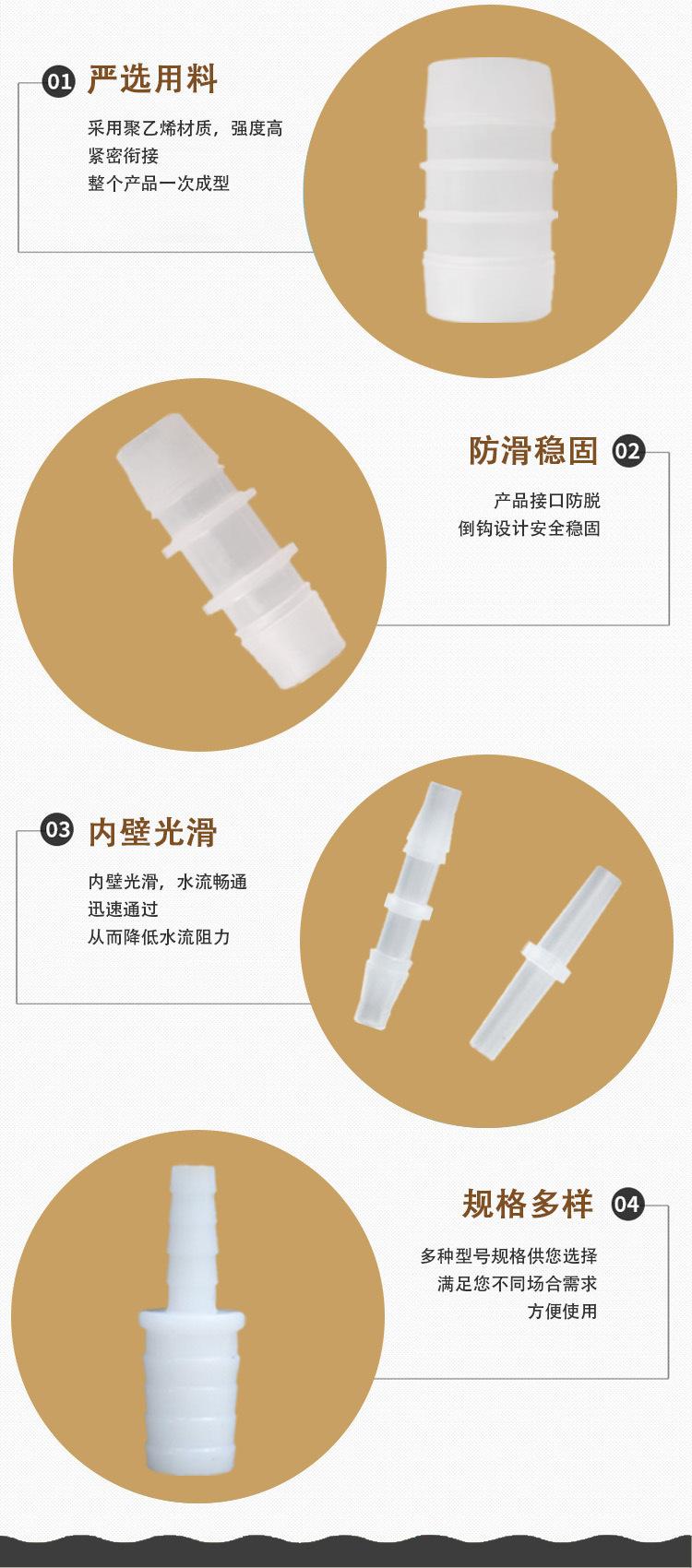 01 严选用料

采用聚乙烯材质，强度高
紧密衔接
整个产品一次成型

防滑稳固 02

产品接口防脱
倒钩设计安全稳固

03 内壁光滑

内壁光滑，水流畅通
迅速通过
从而降低水流阻力

规格多样 04

多种型号规格供您选择
满足您不同场合需求
方便使用