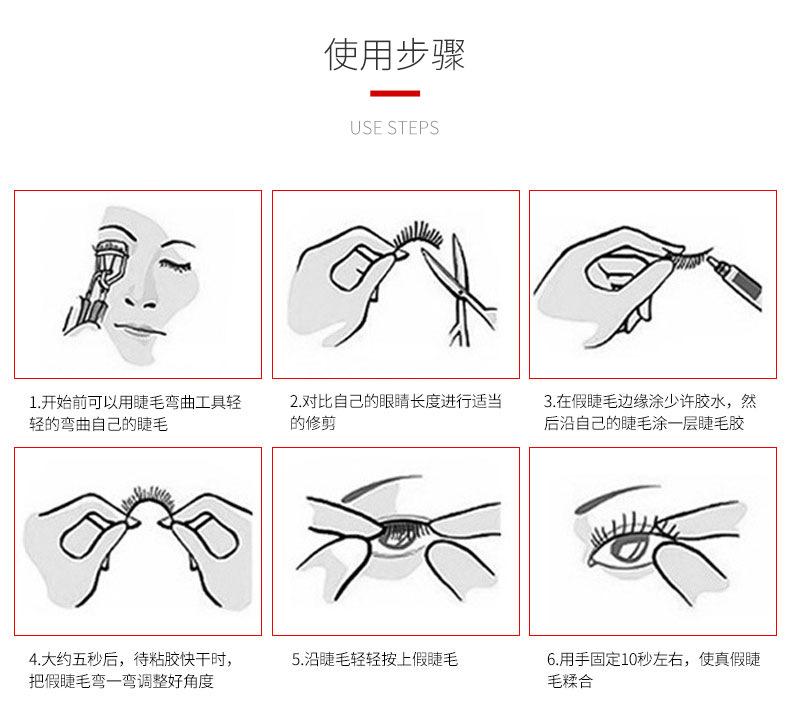 使用步骤

USE STEPS

1.开始前可以用睫毛弯曲工具轻轻的弯曲自己的睫毛

2.对比自己的眼睛长度进行适当的修剪

3.在假睫毛边缘涂少许胶水，然后沿自己的睫毛涂一层睫毛胶

4.大约五秒后，待粘胶快干时，把假睫毛弯一弯调整好角度

5.沿睫毛轻轻按上假睫毛

6.用手固定10秒左右，使真假睫毛糅合