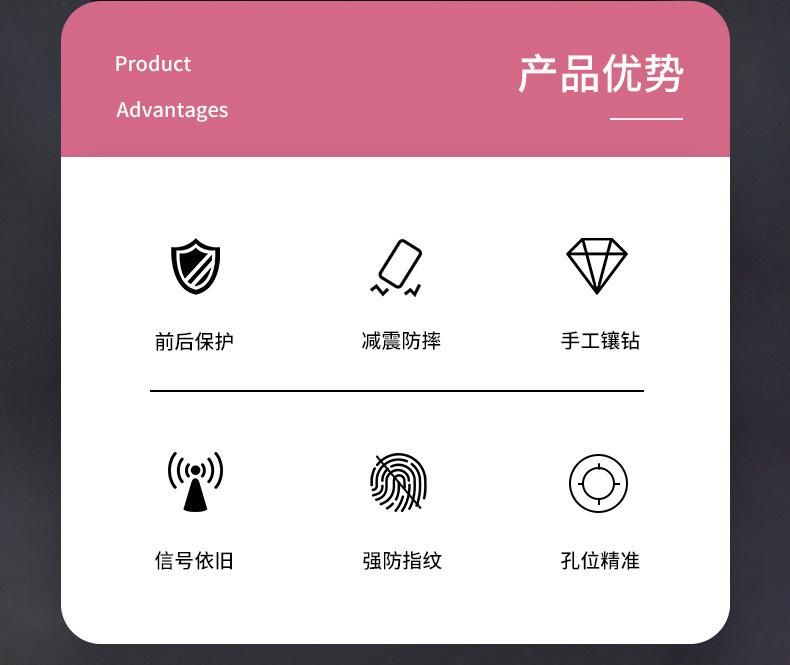 Product
Advantages

产品优势

前后保护

减震防摔

手工镶钻

信号依旧

强防指纹

孔位精准